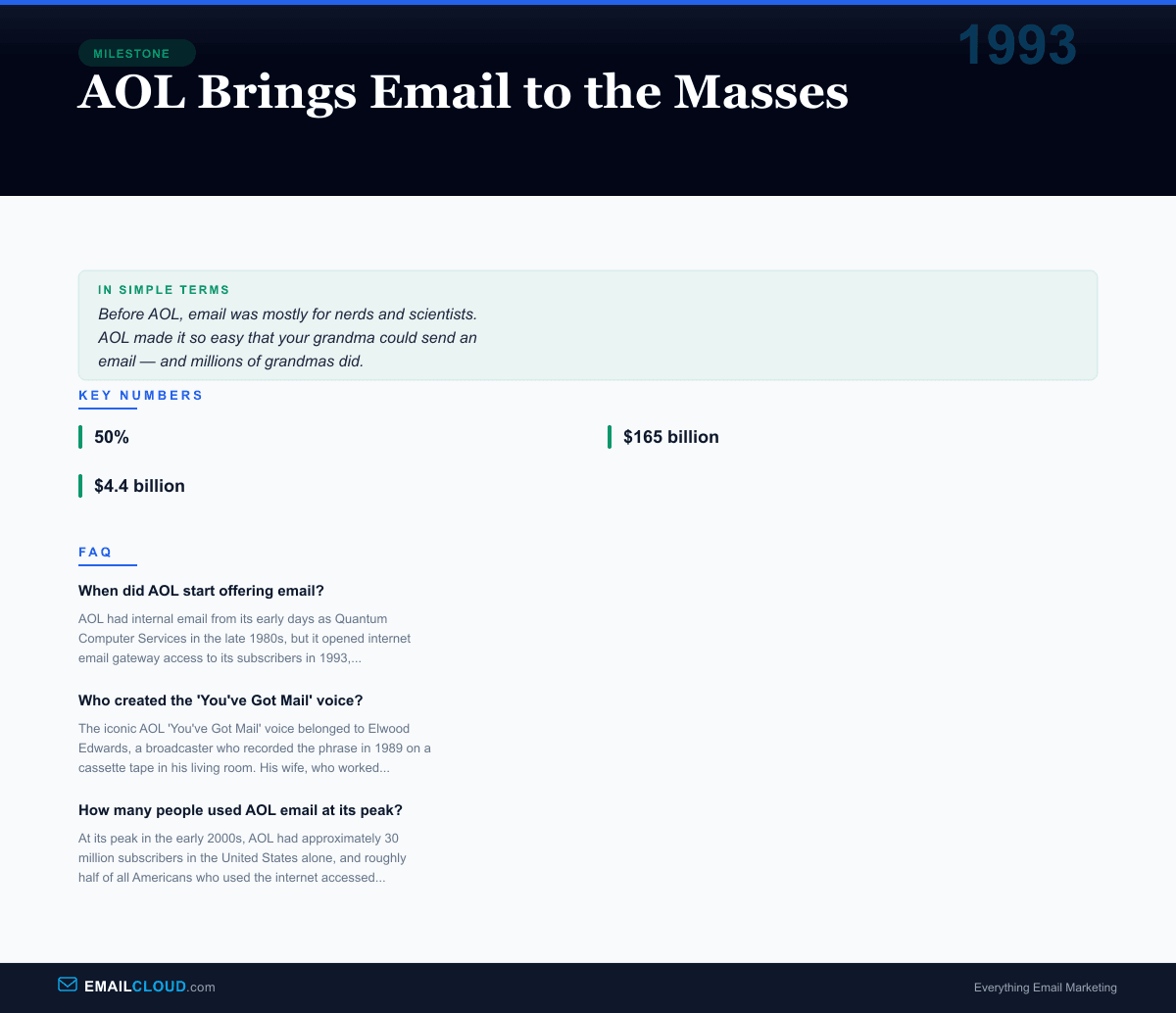 MILESTONE

1993

AOL Brings Email to the Masses

IN SIMPLE TERMS

Before AOL, email was mostly for nerds and scientists. AOL made it so easy that your grandma could send an email — and millions of grandmas did.

KEY NUMBERS

50%

$165 billion

$4.4 billion

FAQ

When did AOL start offering email?

AOL had internal email from its early days as Quantum Computer Services in the late 1980s, but it opened internet email gateway access to its subscribers in 1993,...

Who created the 'You've Got Mail' voice?

The iconic AOL 'You've Got Mail' voice belonged to Elwood Edwards, a broadcaster who recorded the phrase in 1989 on a cassette tape in his living room. His wife, who worked...

How many people used AOL email at its peak?

At its peak in the early 2000s, AOL had approximately 30 million subscribers in the United States alone, and roughly half of all Americans who used the internet accessed...

EMAILCLOUD.com

Everything Email Marketing