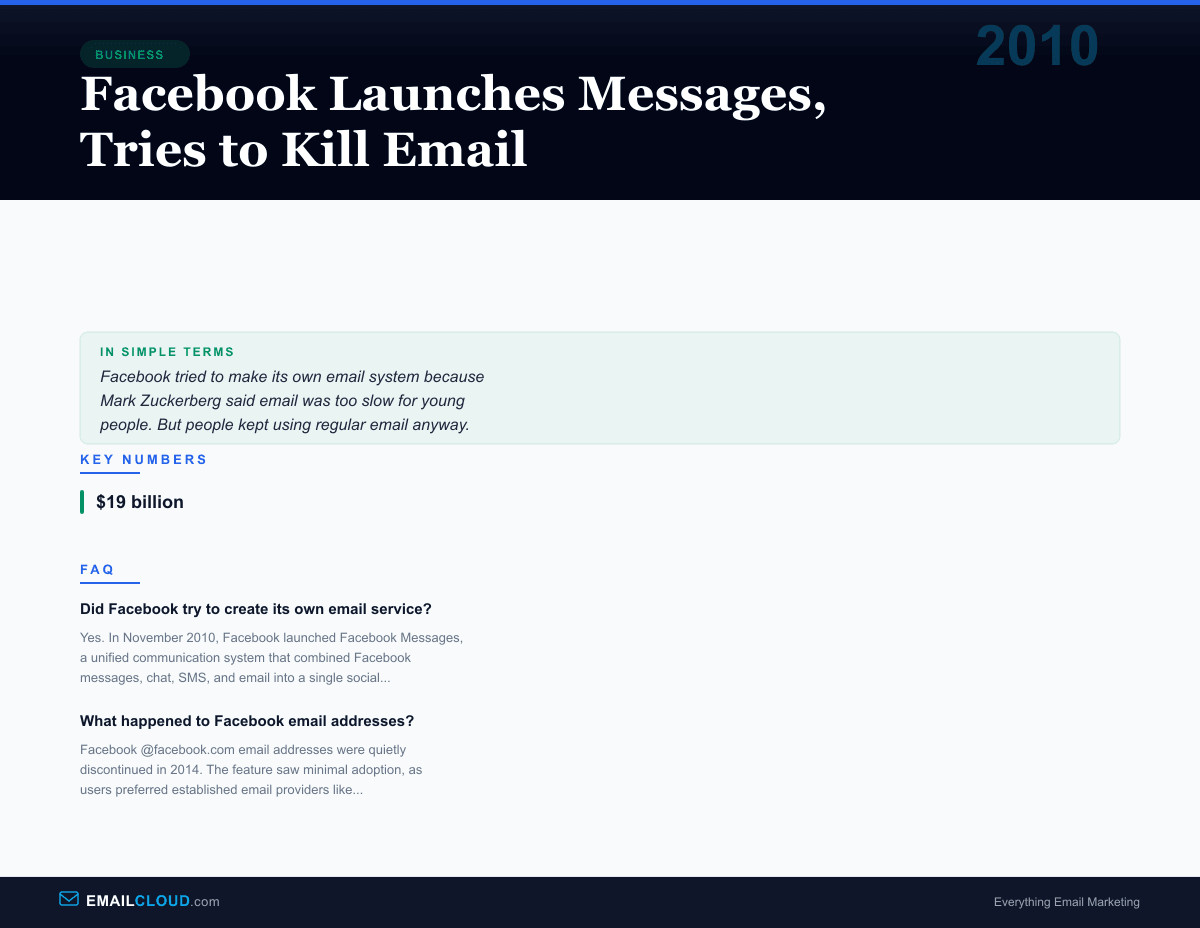 BUSINESS

2010

Facebook Launches Messages, Tries to Kill Email

IN SIMPLE TERMS

Facebook tried to make its own email system because Mark Zuckerberg said email was too slow for young people. But people kept using regular email anyway.

KEY NUMBERS

$19 billion

FAQ

Did Facebook try to create its own email service?

Yes. In November 2010, Facebook launched Facebook Messages, a unified communication system that combined Facebook messages, chat, SMS, and email into a single social...

What happened to Facebook email addresses?

Facebook @facebook.com email addresses were quietly discontinued in 2014. The feature saw minimal adoption, as users preferred established email providers like...

EMAILCLOUD.com

Everything Email Marketing