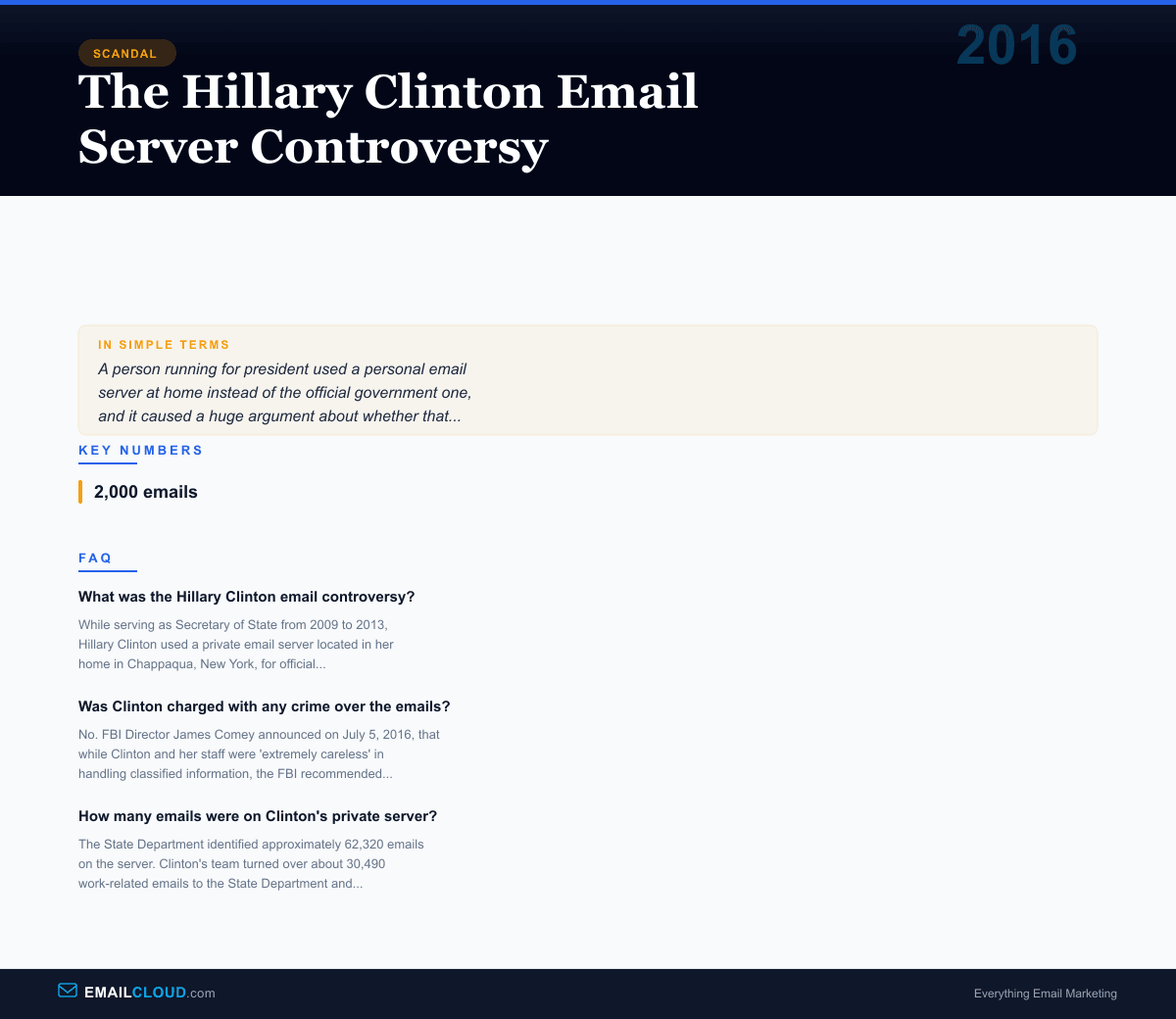 SCANDAL

2016

The Hillary Clinton Email Server Controversy

IN SIMPLE TERMS

A person running for president used a personal email server at home instead of the official government one, and it caused a huge argument about whether that...

KEY NUMBERS

2,000 emails

FAQ

What was the Hillary Clinton email controversy?

While serving as Secretary of State from 2009 to 2013, Hillary Clinton used a private email server located in her home in Chappaqua, New York, for official...

Was Clinton charged with any crime over the emails?

No. FBI Director James Comey announced on July 5, 2016, that while Clinton and her staff were 'extremely careless' in handling classified information, the FBI recommended...

How many emails were on Clinton's private server?

The State Department identified approximately 62,320 emails on the server. Clinton's team turned over about 30,490 work-related emails to the State Department and...

EMAILCLOUD.com

Everything Email Marketing