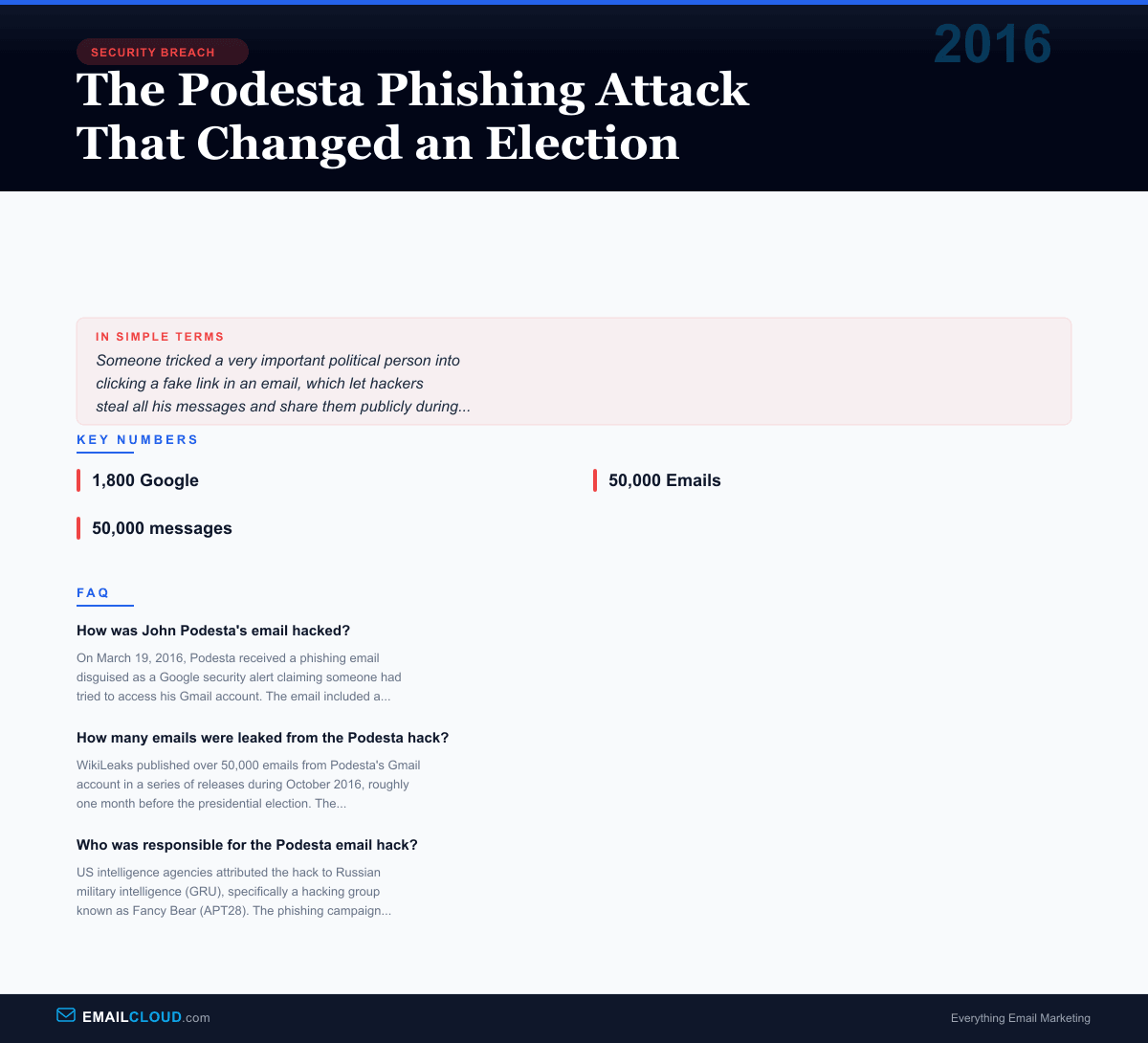 SECURITY BREACH

2016

The Podesta Phishing Attack That Changed an Election

IN SIMPLE TERMS

Someone tricked a very important political person into clicking a fake link in an email, which let hackers steal all his messages and share them publicly during...

KEY NUMBERS

1,800 Google

50,000 Emails

50,000 messages

FAQ

How was John Podesta's email hacked?

On March 19, 2016, Podesta received a phishing email disguised as a Google security alert claiming someone had tried to access his Gmail account. The email included a...

How many emails were leaked from the Podesta hack?

WikiLeaks published over 50,000 emails from Podesta's Gmail account in a series of releases during October 2016, roughly one month before the presidential election. The...

Who was responsible for the Podesta email hack?

US intelligence agencies attributed the hack to Russian military intelligence (GRU), specifically a hacking group known as Fancy Bear (APT28). The phishing campaign...

EMAILCLOUD.com

Everything Email Marketing