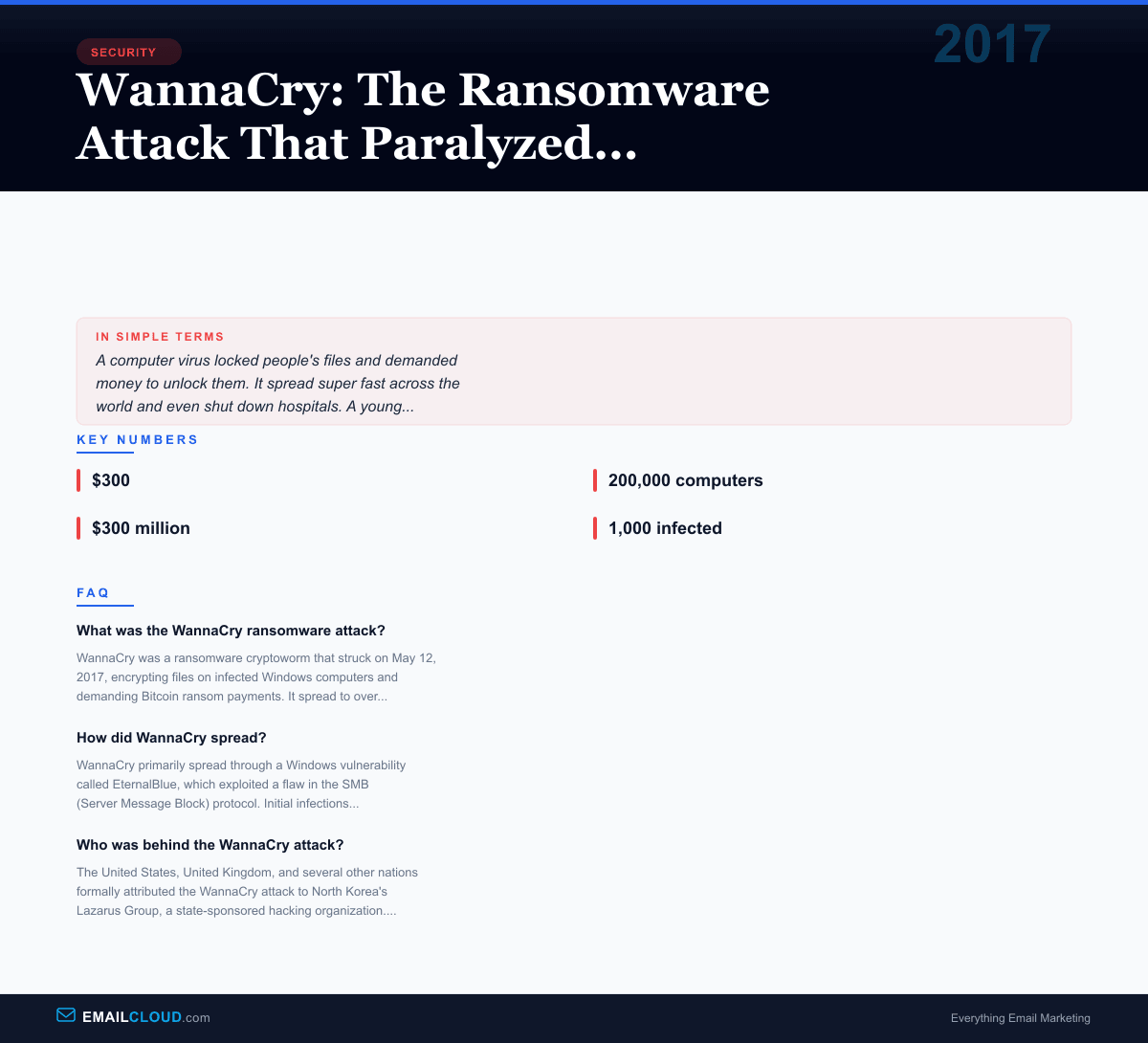 SECURITY

2017

WannaCry: The Ransomware Attack That Paralyzed...

IN SIMPLE TERMS

A computer virus locked people's files and demanded money to unlock them. It spread super fast across the world and even shut down hospitals. A young...

KEY NUMBERS

$300

200,000 computers

$300 million

1,000 infected

FAQ

What was the WannaCry ransomware attack?

WannaCry was a ransomware cryptoworm that struck on May 12, 2017, encrypting files on infected Windows computers and demanding Bitcoin ransom payments. It spread to over...

How did WannaCry spread?

WannaCry primarily spread through a Windows vulnerability called EternalBlue, which exploited a flaw in the SMB (Server Message Block) protocol. Initial infections...

Who was behind the WannaCry attack?

The United States, United Kingdom, and several other nations formally attributed the WannaCry attack to North Korea's Lazarus Group, a state-sponsored hacking organization....

EMAILCLOUD.com

Everything Email Marketing