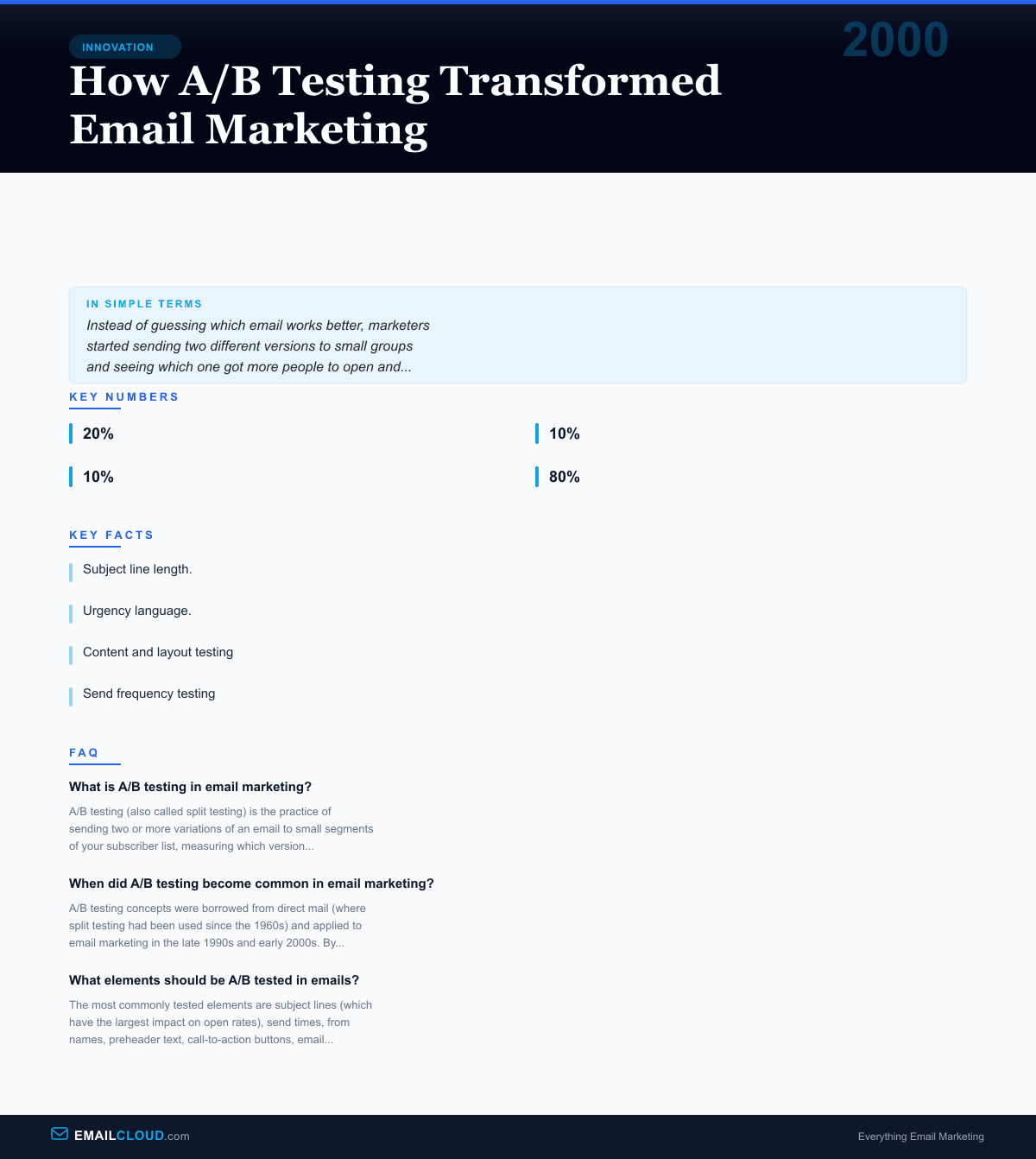 INNOVATION

2000

How A/B Testing Transformed Email Marketing

IN SIMPLE TERMS

Instead of guessing which email works better, marketers started sending two different versions to small groups and seeing which one got more people to open and...

KEY NUMBERS

20%

10%

10%

80%

KEY FACTS

Subject line length.

Urgency language.

Content and layout testing

Send frequency testing

FAQ

What is A/B testing in email marketing?

A/B testing (also called split testing) is the practice of sending two or more variations of an email to small segments of your subscriber list, measuring which version...

When did A/B testing become common in email marketing?

A/B testing concepts were borrowed from direct mail (where split testing had been used since the 1960s) and applied to email marketing in the late 1990s and early 2000s. By...

What elements should be A/B tested in emails?

The most commonly tested elements are subject lines (which have the largest impact on open rates), send times, from names, preheader text, call-to-action buttons, email...

EMAILCLOUD.com

Everything Email Marketing