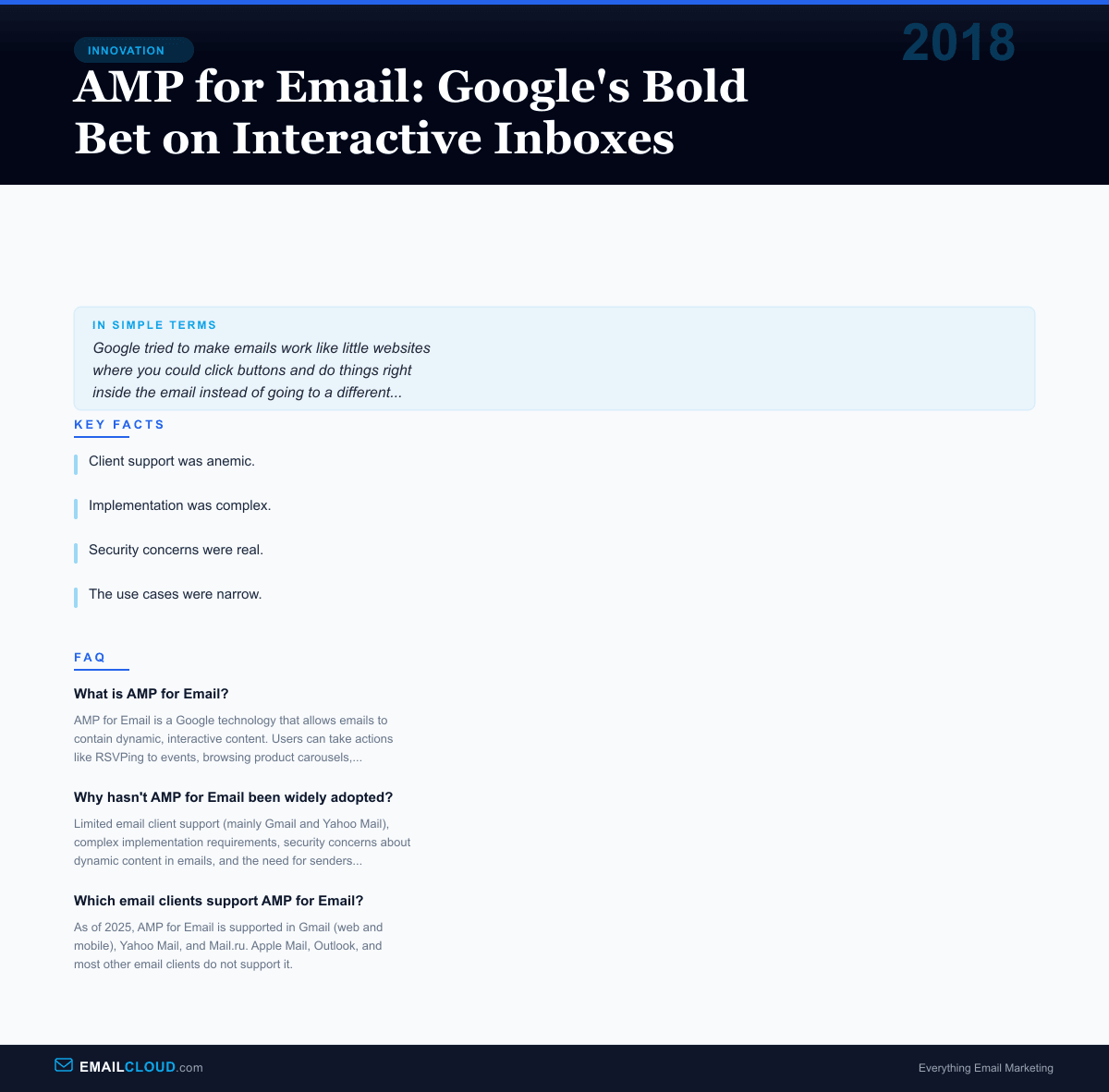 INNOVATION

2018

AMP for Email: Google's Bold Bet on Interactive Inboxes

IN SIMPLE TERMS

Google tried to make emails work like little websites where you could click buttons and do things right inside the email instead of going to a different...

KEY FACTS

Client support was anemic.

Implementation was complex.

Security concerns were real.

The use cases were narrow.

FAQ

What is AMP for Email?

AMP for Email is a Google technology that allows emails to contain dynamic, interactive content. Users can take actions like RSVPing to events, browsing product carousels,...

Why hasn't AMP for Email been widely adopted?

Limited email client support (mainly Gmail and Yahoo Mail), complex implementation requirements, security concerns about dynamic content in emails, and the need for senders...

Which email clients support AMP for Email?

As of 2025, AMP for Email is supported in Gmail (web and mobile), Yahoo Mail, and Mail.ru. Apple Mail, Outlook, and most other email clients do not support it.

EMAILCLOUD.com

Everything Email Marketing