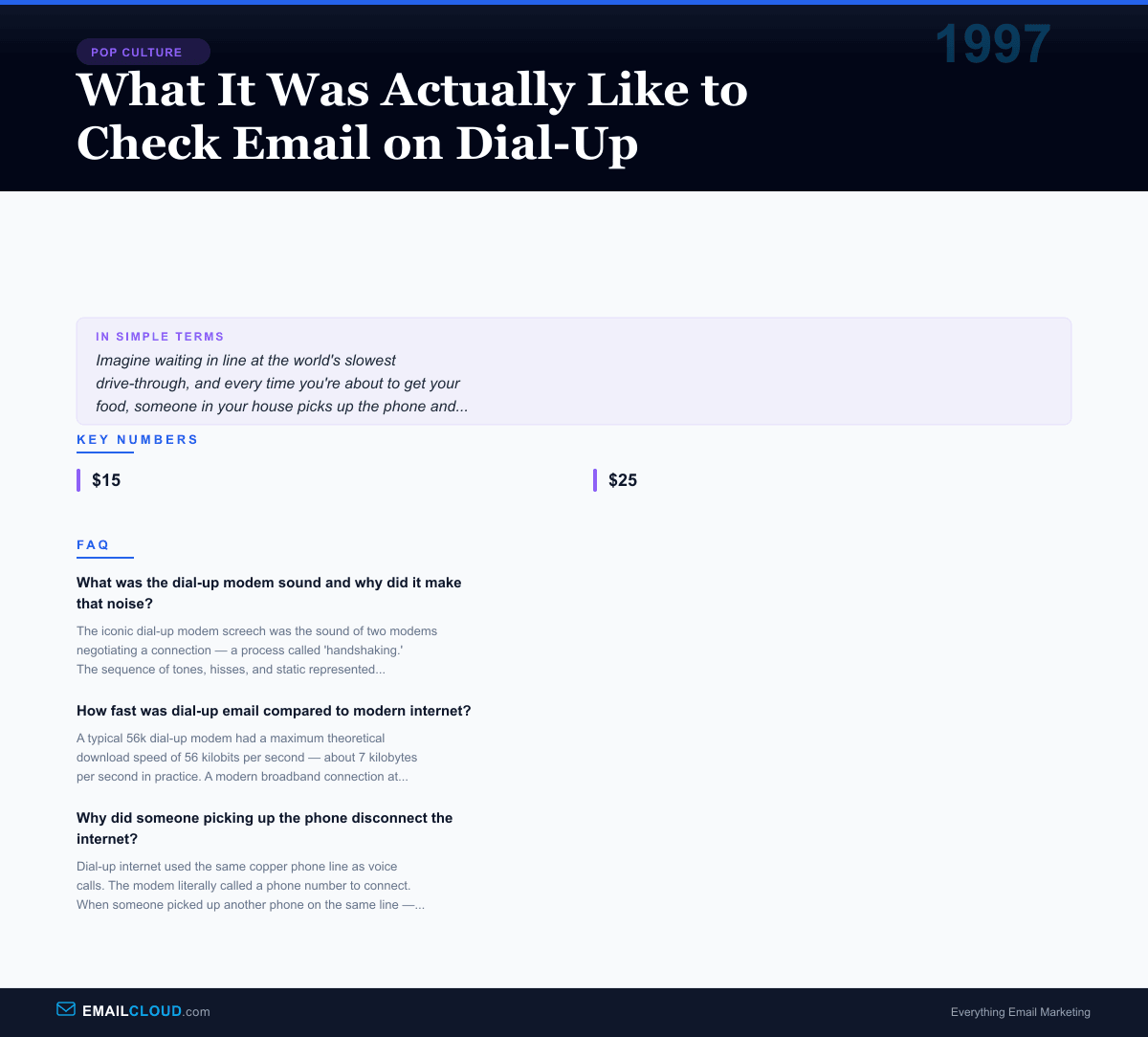 POP CULTURE

1997

What It Was Actually Like to Check Email on Dial-Up

IN SIMPLE TERMS

Imagine waiting in line at the world's slowest drive-through, and every time you're about to get your food, someone in your house picks up the phone and...

KEY NUMBERS

$15

$25

FAQ

What was the dial-up modem sound and why did it make that noise?

The iconic dial-up modem screech was the sound of two modems negotiating a connection — a process called 'handshaking.' The sequence of tones, hisses, and static represented...

How fast was dial-up email compared to modern internet?

A typical 56k dial-up modem had a maximum theoretical download speed of 56 kilobits per second — about 7 kilobytes per second in practice. A modern broadband connection at...

Why did someone picking up the phone disconnect the internet?

Dial-up internet used the same copper phone line as voice calls. The modem literally called a phone number to connect. When someone picked up another phone on the same line —...

EMAILCLOUD.com

Everything Email Marketing