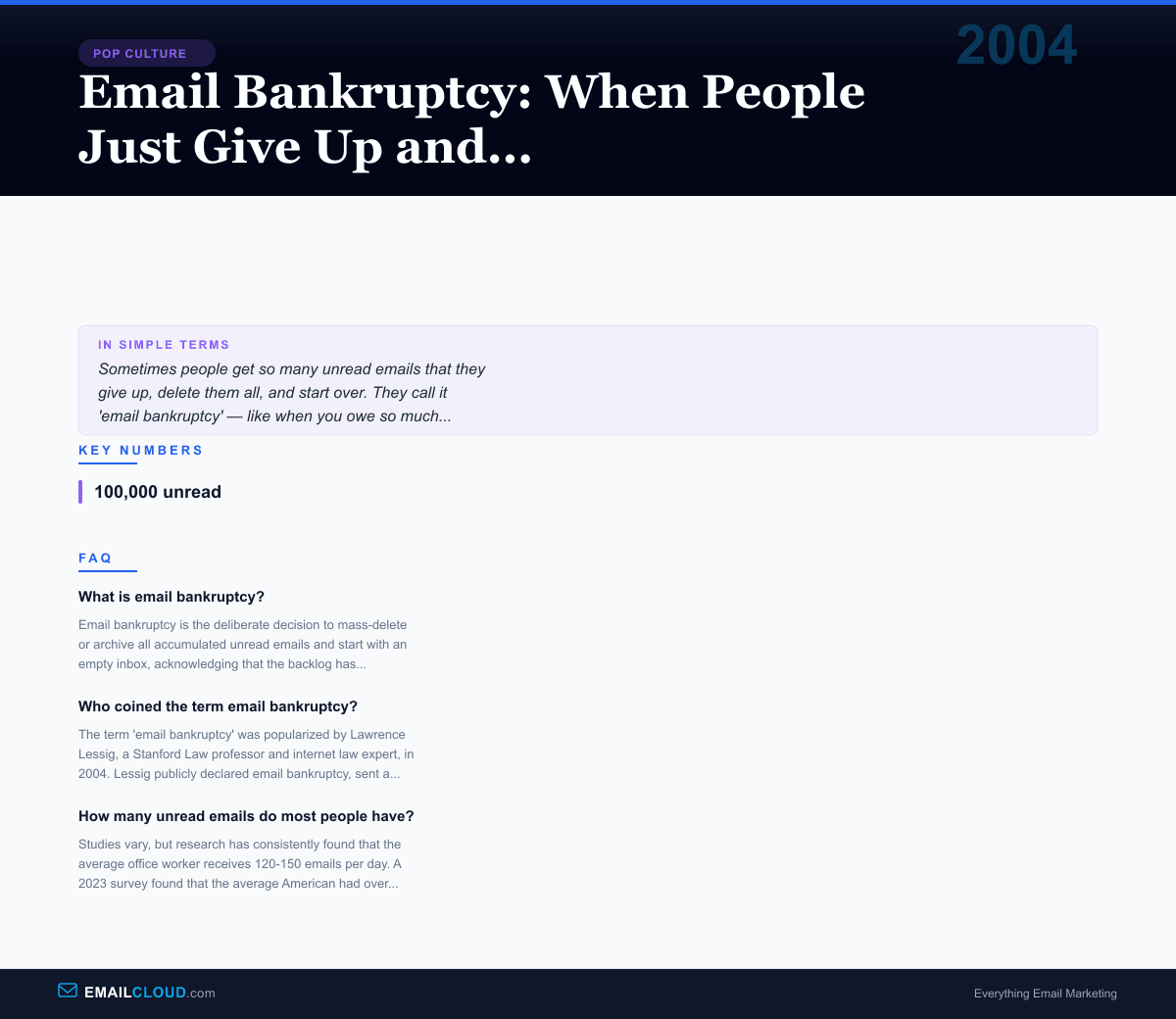 POP CULTURE

2004

Email Bankruptcy: When People Just Give Up and...

IN SIMPLE TERMS

Sometimes people get so many unread emails that they give up, delete them all, and start over. They call it 'email bankruptcy' — like when you owe so much...

KEY NUMBERS

100,000 unread

FAQ

What is email bankruptcy?

Email bankruptcy is the deliberate decision to mass-delete or archive all accumulated unread emails and start with an empty inbox, acknowledging that the backlog has...

Who coined the term email bankruptcy?

The term 'email bankruptcy' was popularized by Lawrence Lessig, a Stanford Law professor and internet law expert, in 2004. Lessig publicly declared email bankruptcy, sent a...

How many unread emails do most people have?

Studies vary, but research has consistently found that the average office worker receives 120-150 emails per day. A 2023 survey found that the average American had over...

EMAILCLOUD.com

Everything Email Marketing