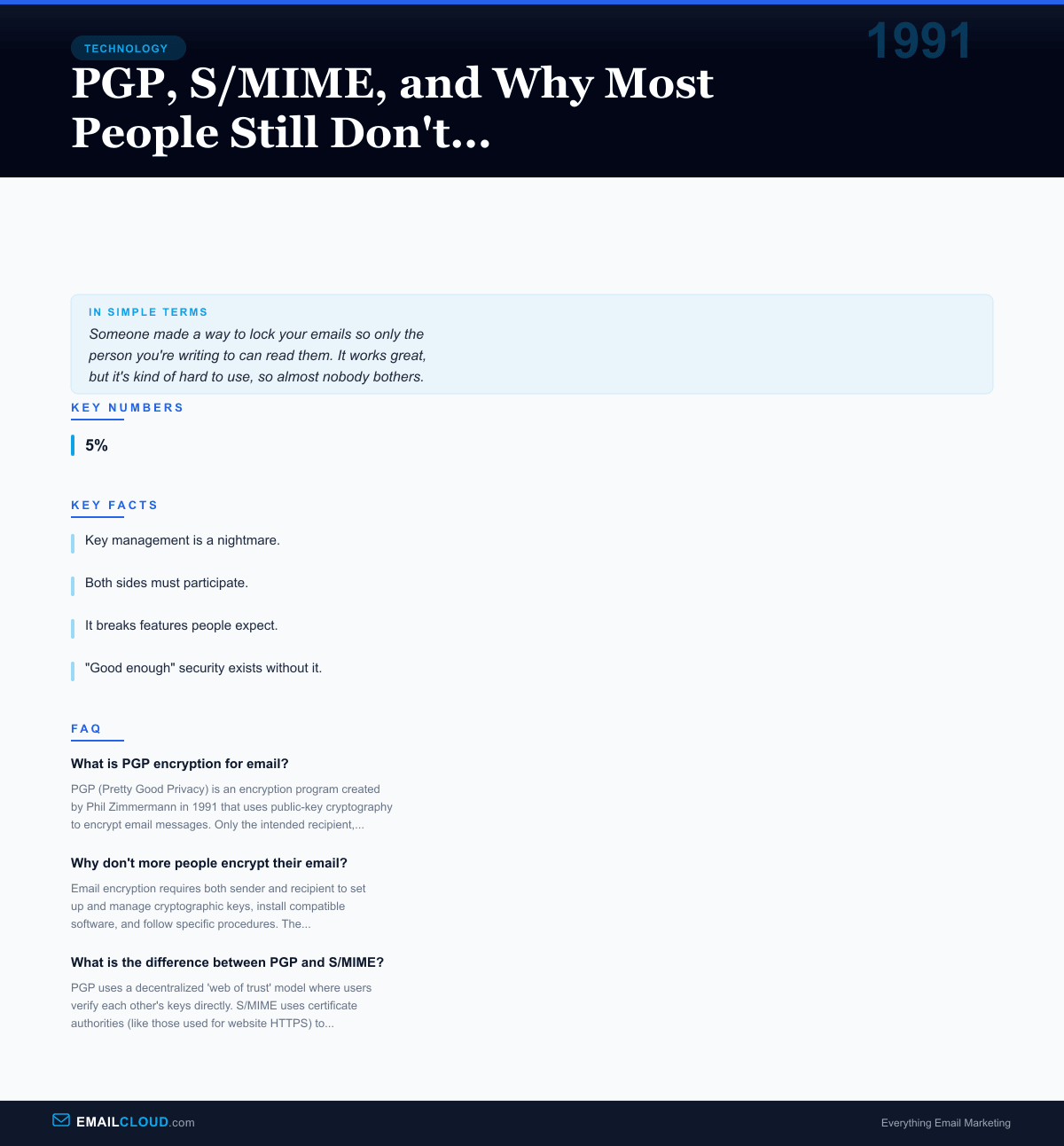 TECHNOLOGY

1991

PGP, S/MIME, and Why Most People Still Don't...

IN SIMPLE TERMS

Someone made a way to lock your emails so only the person you're writing to can read them. It works great, but it's kind of hard to use, so almost nobody bothers.

KEY NUMBERS

5%

KEY FACTS

Key management is a nightmare.

Both sides must participate.

It breaks features people expect.

"Good enough" security exists without it.

FAQ

What is PGP encryption for email?

PGP (Pretty Good Privacy) is an encryption program created by Phil Zimmermann in 1991 that uses public-key cryptography to encrypt email messages. Only the intended recipient,...

Why don't more people encrypt their email?

Email encryption requires both sender and recipient to set up and manage cryptographic keys, install compatible software, and follow specific procedures. The...

What is the difference between PGP and S/MIME?

PGP uses a decentralized 'web of trust' model where users verify each other's keys directly. S/MIME uses certificate authorities (like those used for website HTTPS) to...

EMAILCLOUD.com

Everything Email Marketing