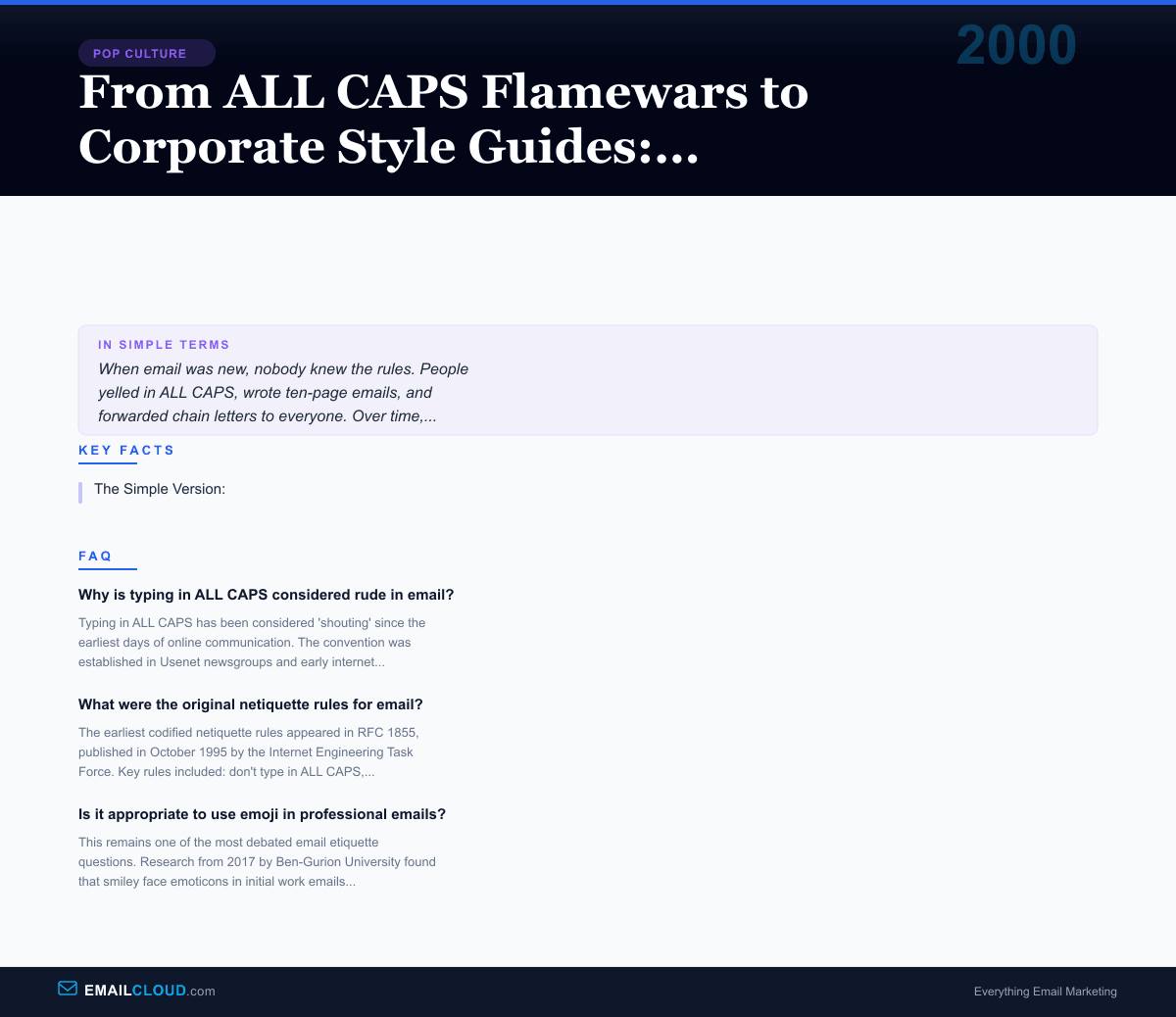 POP CULTURE

2000

From ALL CAPS Flamewars to Corporate Style Guides:...

IN SIMPLE TERMS

When email was new, nobody knew the rules. People yelled in ALL CAPS, wrote ten-page emails, and forwarded chain letters to everyone. Over time,...

KEY FACTS

The Simple Version:

FAQ

Why is typing in ALL CAPS considered rude in email?

Typing in ALL CAPS has been considered 'shouting' since the earliest days of online communication. The convention was established in Usenet newsgroups and early internet...

What were the original netiquette rules for email?

The earliest codified netiquette rules appeared in RFC 1855, published in October 1995 by the Internet Engineering Task Force. Key rules included: don't type in ALL CAPS,...

Is it appropriate to use emoji in professional emails?

This remains one of the most debated email etiquette questions. Research from 2017 by Ben-Gurion University found that smiley face emoticons in initial work emails...

EMAILCLOUD.com

Everything Email Marketing