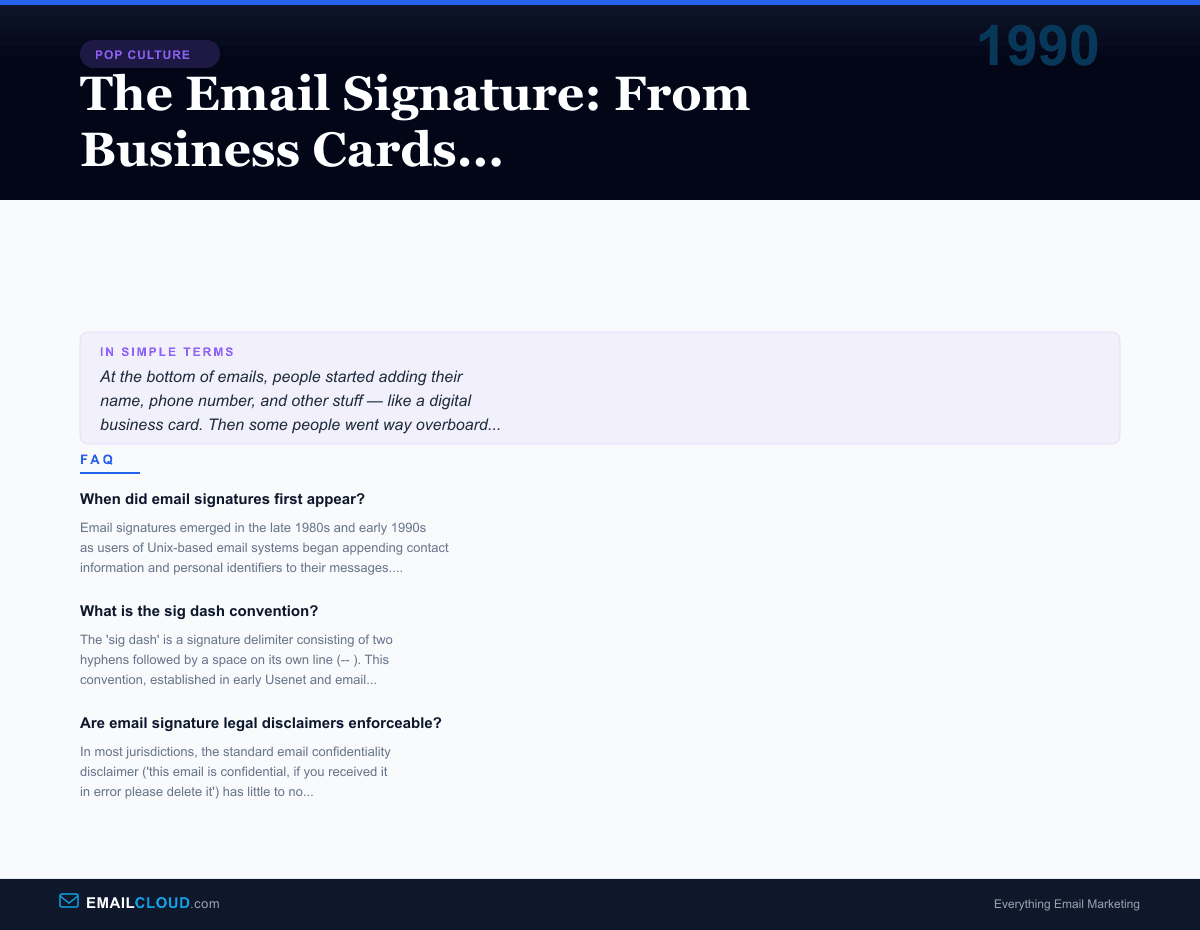 POP CULTURE

1990

The Email Signature: From Business Cards...

IN SIMPLE TERMS

At the bottom of emails, people started adding their name, phone number, and other stuff — like a digital business card. Then some people went way overboard...

FAQ

When did email signatures first appear?

Email signatures emerged in the late 1980s and early 1990s as users of Unix-based email systems began appending contact information and personal identifiers to their messages....

What is the sig dash convention?

The 'sig dash' is a signature delimiter consisting of two hyphens followed by a space on its own line (-- ). This convention, established in early Usenet and email...

Are email signature legal disclaimers enforceable?

In most jurisdictions, the standard email confidentiality disclaimer ('this email is confidential, if you received it in error please delete it') has little to no...

EMAILCLOUD.com

Everything Email Marketing