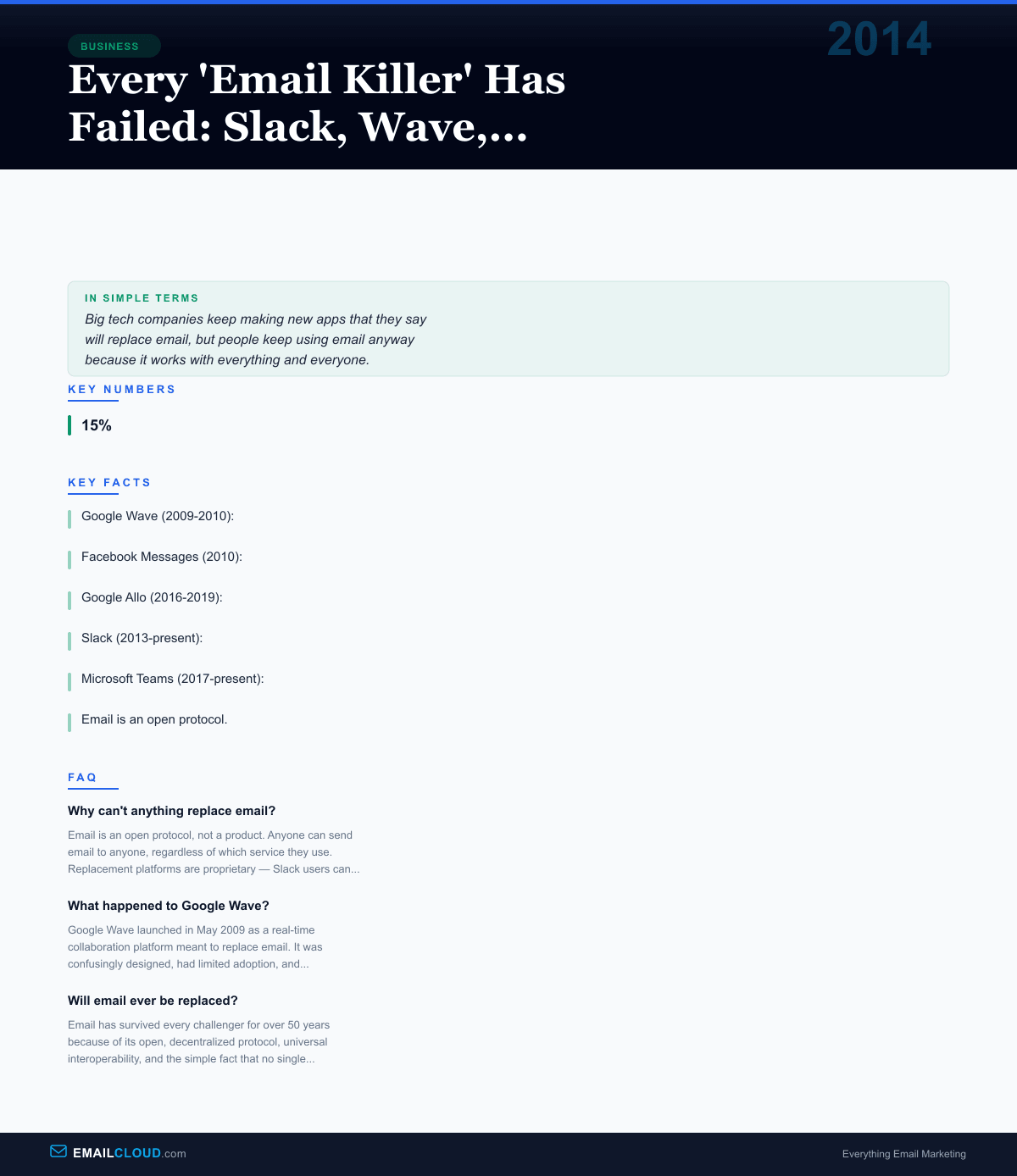 BUSINESS

2014

Every 'Email Killer' Has Failed: Slack, Wave,...

IN SIMPLE TERMS

Big tech companies keep making new apps that they say will replace email, but people keep using email anyway because it works with everything and everyone.

KEY NUMBERS

15%

KEY FACTS

Google Wave (2009-2010):

Facebook Messages (2010):

Google Allo (2016-2019):

Slack (2013-present):

Microsoft Teams (2017-present):

Email is an open protocol.

FAQ

Why can't anything replace email?

Email is an open protocol, not a product. Anyone can send email to anyone, regardless of which service they use. Replacement platforms are proprietary — Slack users can...

What happened to Google Wave?

Google Wave launched in May 2009 as a real-time collaboration platform meant to replace email. It was confusingly designed, had limited adoption, and...

Will email ever be replaced?

Email has survived every challenger for over 50 years because of its open, decentralized protocol, universal interoperability, and the simple fact that no single...

EMAILCLOUD.com

Everything Email Marketing