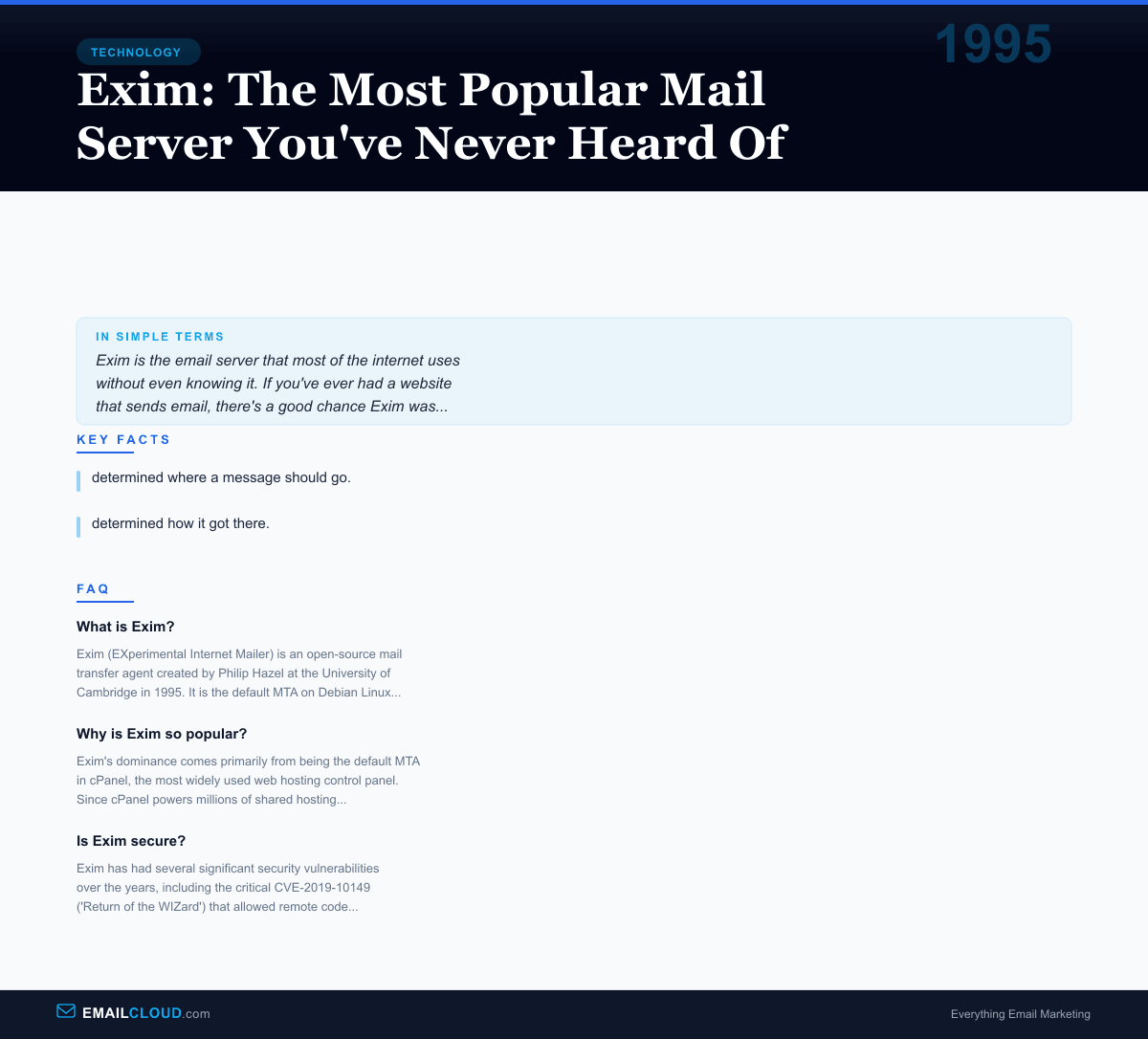 TECHNOLOGY

1995

Exim: The Most Popular Mail Server You've Never Heard Of

IN SIMPLE TERMS

Exim is the email server that most of the internet uses without even knowing it. If you've ever had a website that sends email, there's a good chance Exim was...

KEY FACTS

determined where a message should go.

determined how it got there.

FAQ

What is Exim?

Exim (EXperimental Internet Mailer) is an open-source mail transfer agent created by Philip Hazel at the University of Cambridge in 1995. It is the default MTA on Debian Linux...

Why is Exim so popular?

Exim's dominance comes primarily from being the default MTA in cPanel, the most widely used web hosting control panel. Since cPanel powers millions of shared hosting...

Is Exim secure?

Exim has had several significant security vulnerabilities over the years, including the critical CVE-2019-10149 ('Return of the WIZard') that allowed remote code...

EMAILCLOUD.com

Everything Email Marketing