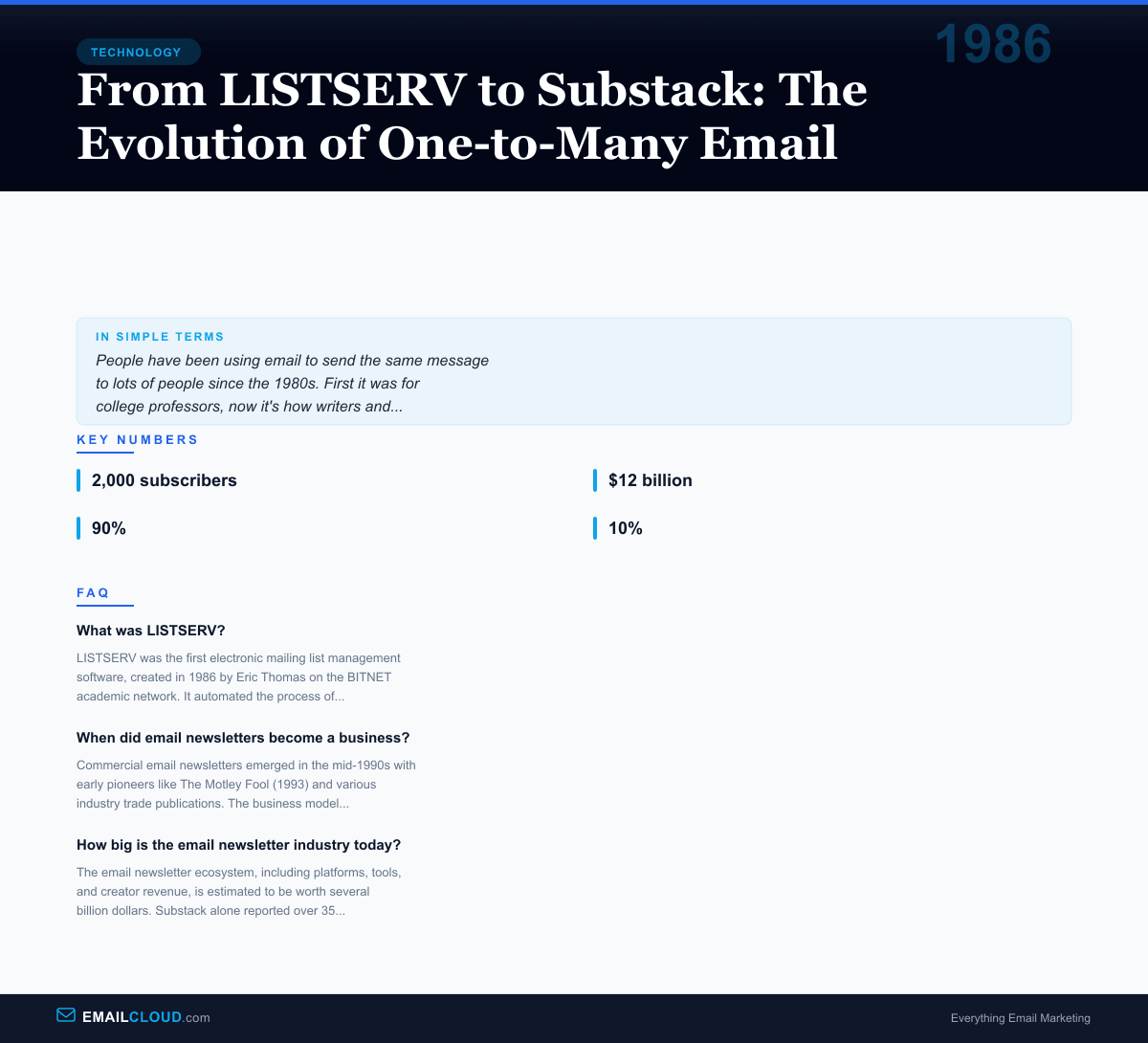 TECHNOLOGY

1986

From LISTSERV to Substack: The Evolution of One-to-Many Email

IN SIMPLE TERMS

People have been using email to send the same message to lots of people since the 1980s. First it was for college professors, now it's how writers and...

KEY NUMBERS

2,000 subscribers

$12 billion

90%

10%

FAQ

What was LISTSERV?

LISTSERV was the first electronic mailing list management software, created in 1986 by Eric Thomas on the BITNET academic network. It automated the process of...

When did email newsletters become a business?

Commercial email newsletters emerged in the mid-1990s with early pioneers like The Motley Fool (1993) and various industry trade publications. The business model...

How big is the email newsletter industry today?

The email newsletter ecosystem, including platforms, tools, and creator revenue, is estimated to be worth several billion dollars. Substack alone reported over 35...

EMAILCLOUD.com

Everything Email Marketing