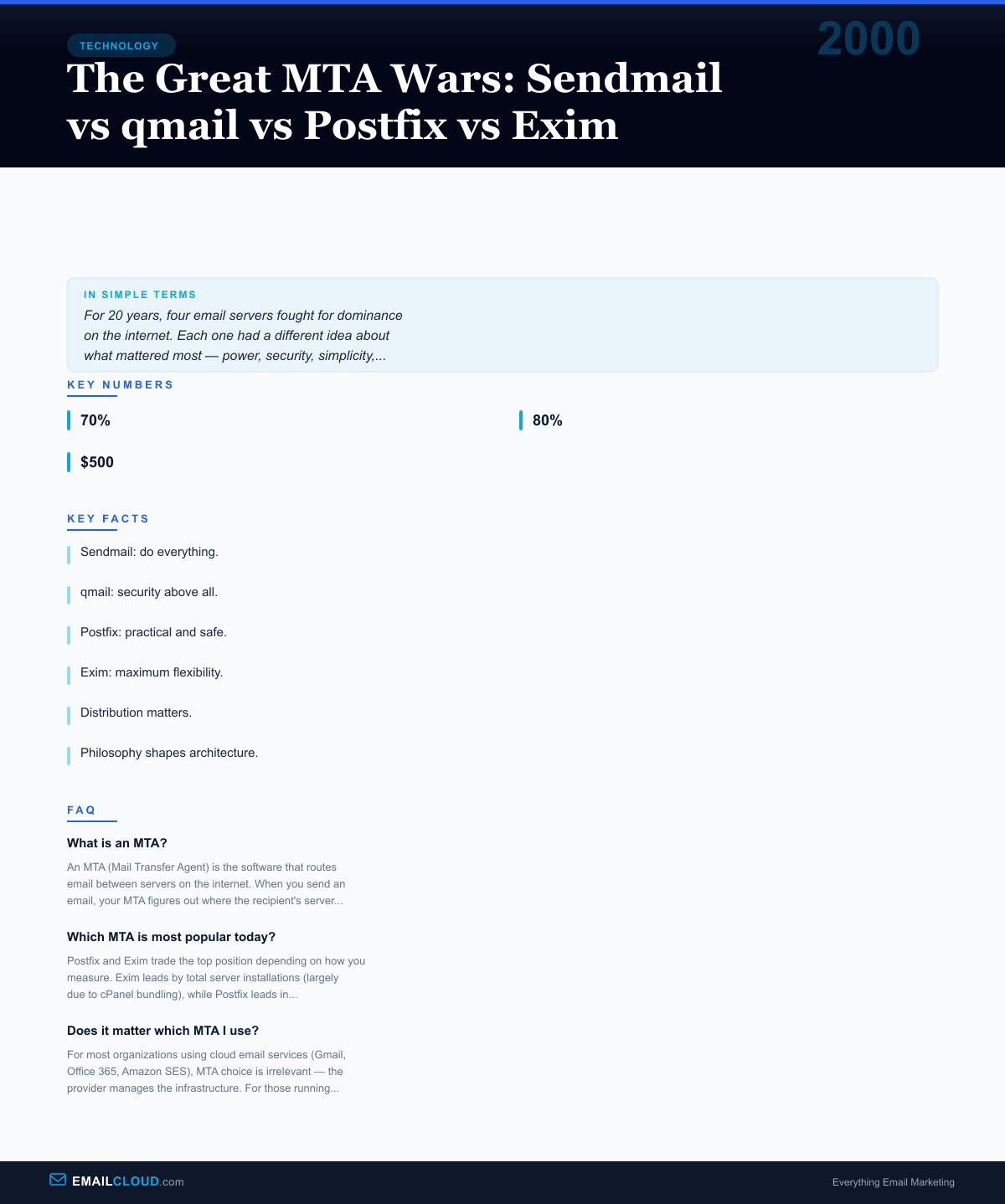 TECHNOLOGY

2000

The Great MTA Wars: Sendmail vs qmail vs Postfix vs Exim

IN SIMPLE TERMS

For 20 years, four email servers fought for dominance on the internet. Each one had a different idea about what mattered most — power, security, simplicity,...

KEY NUMBERS

70%

80%

$500

KEY FACTS

Sendmail: do everything.

qmail: security above all.

Postfix: practical and safe.

Exim: maximum flexibility.

Distribution matters.

Philosophy shapes architecture.

FAQ

What is an MTA?

An MTA (Mail Transfer Agent) is the software that routes email between servers on the internet. When you send an email, your MTA figures out where the recipient's server...

Which MTA is most popular today?

Postfix and Exim trade the top position depending on how you measure. Exim leads by total server installations (largely due to cPanel bundling), while Postfix leads in...

Does it matter which MTA I use?

For most organizations using cloud email services (Gmail, Office 365, Amazon SES), MTA choice is irrelevant — the provider manages the infrastructure. For those running...

EMAILCLOUD.com

Everything Email Marketing