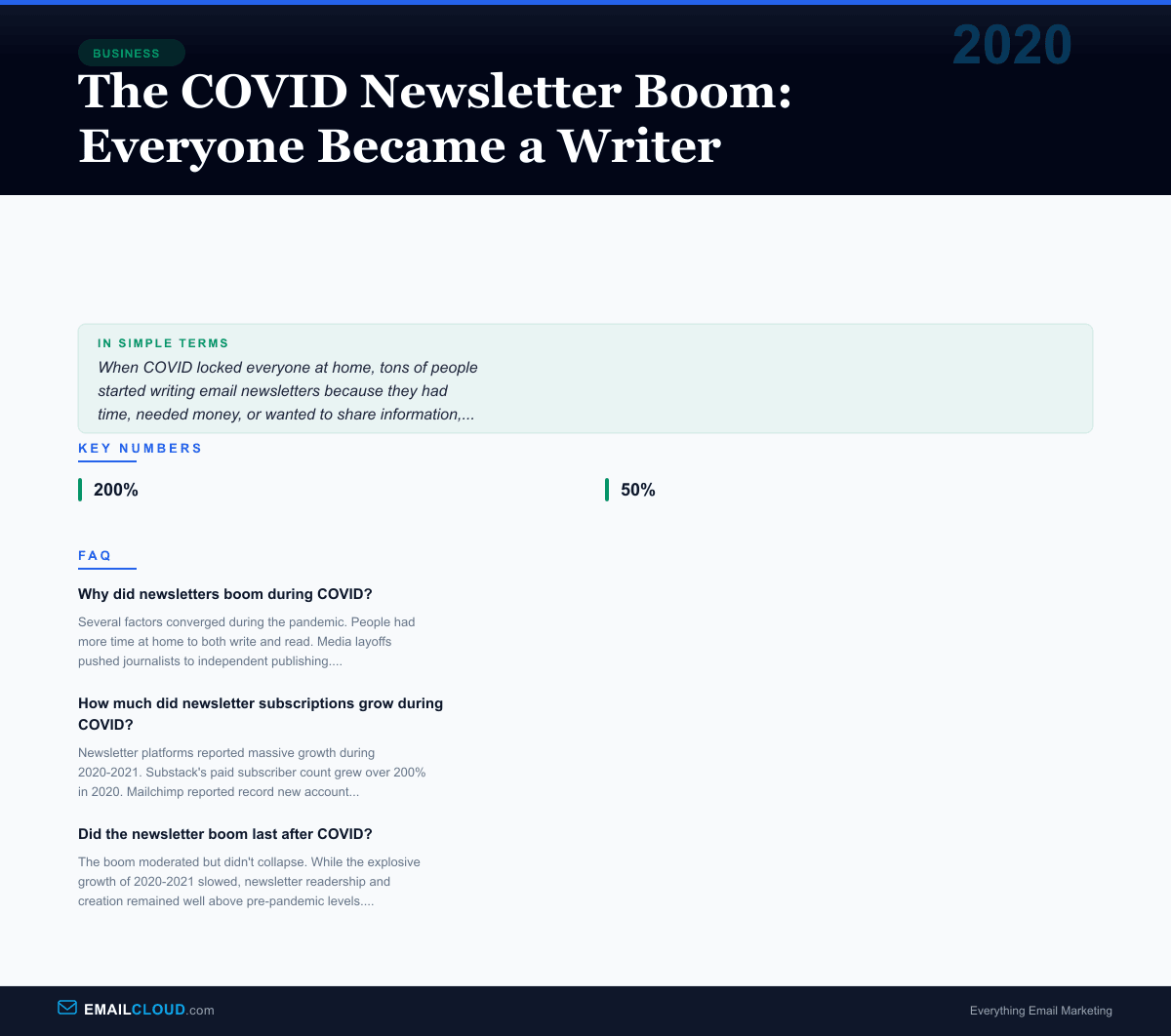 BUSINESS

2020

The COVID Newsletter Boom: Everyone Became a Writer

IN SIMPLE TERMS

When COVID locked everyone at home, tons of people started writing email newsletters because they had time, needed money, or wanted to share information,...

KEY NUMBERS

200%

50%

FAQ

Why did newsletters boom during COVID?

Several factors converged during the pandemic. People had more time at home to both write and read. Media layoffs pushed journalists to independent publishing....

How much did newsletter subscriptions grow during COVID?

Newsletter platforms reported massive growth during 2020-2021. Substack's paid subscriber count grew over 200% in 2020. Mailchimp reported record new account...

Did the newsletter boom last after COVID?

The boom moderated but didn't collapse. While the explosive growth of 2020-2021 slowed, newsletter readership and creation remained well above pre-pandemic levels....

EMAILCLOUD.com

Everything Email Marketing