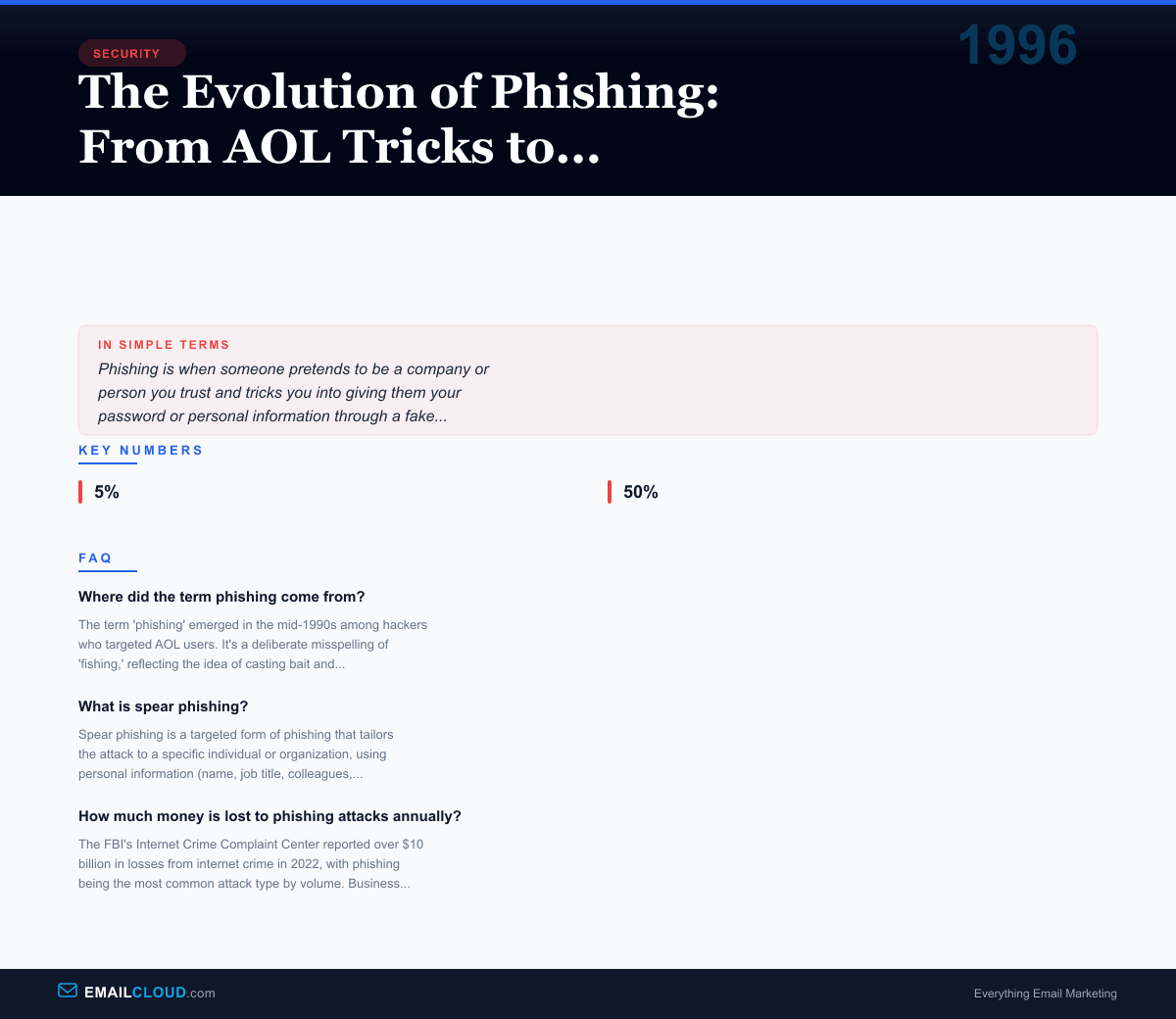 SECURITY

1996

The Evolution of Phishing: From AOL Tricks to...

IN SIMPLE TERMS

Phishing is when someone pretends to be a company or person you trust and tricks you into giving them your password or personal information through a fake...

KEY NUMBERS

5%

50%

FAQ

Where did the term phishing come from?

The term 'phishing' emerged in the mid-1990s among hackers who targeted AOL users. It's a deliberate misspelling of 'fishing,' reflecting the idea of casting bait and...

What is spear phishing?

Spear phishing is a targeted form of phishing that tailors the attack to a specific individual or organization, using personal information (name, job title, colleagues,...

How much money is lost to phishing attacks annually?

The FBI's Internet Crime Complaint Center reported over $10 billion in losses from internet crime in 2022, with phishing being the most common attack type by volume. Business...

EMAILCLOUD.com

Everything Email Marketing