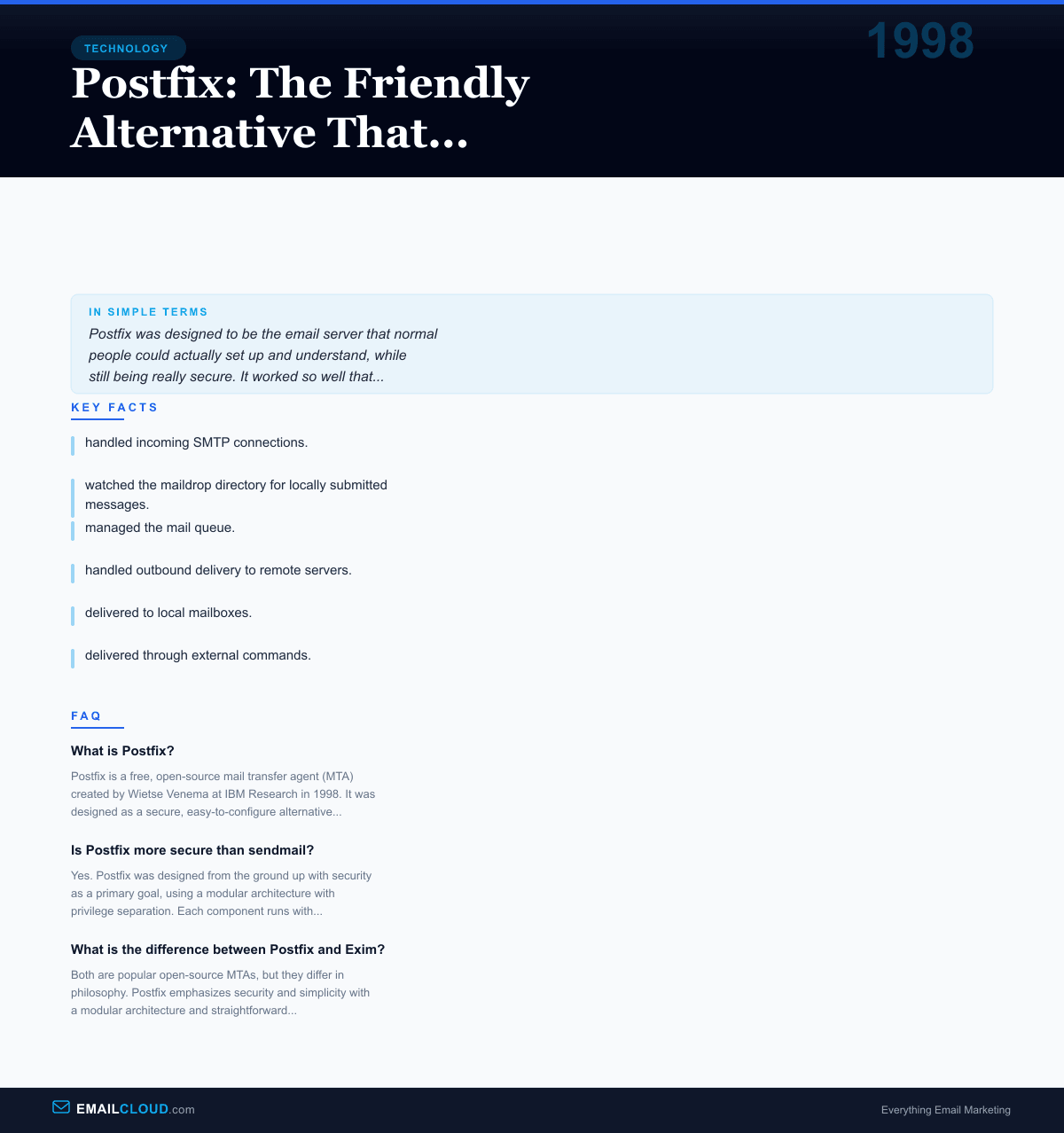 TECHNOLOGY

1998

Postfix: The Friendly Alternative That...

IN SIMPLE TERMS

Postfix was designed to be the email server that normal people could actually set up and understand, while still being really secure. It worked so well that...

KEY FACTS

handled incoming SMTP connections.

watched the maildrop directory for locally submitted messages.

managed the mail queue.

handled outbound delivery to remote servers.

delivered to local mailboxes.

delivered through external commands.

FAQ

What is Postfix?

Postfix is a free, open-source mail transfer agent (MTA) created by Wietse Venema at IBM Research in 1998. It was designed as a secure, easy-to-configure alternative...

Is Postfix more secure than sendmail?

Yes. Postfix was designed from the ground up with security as a primary goal, using a modular architecture with privilege separation. Each component runs with...

What is the difference between Postfix and Exim?

Both are popular open-source MTAs, but they differ in philosophy. Postfix emphasizes security and simplicity with a modular architecture and straightforward...

EMAILCLOUD.com

Everything Email Marketing