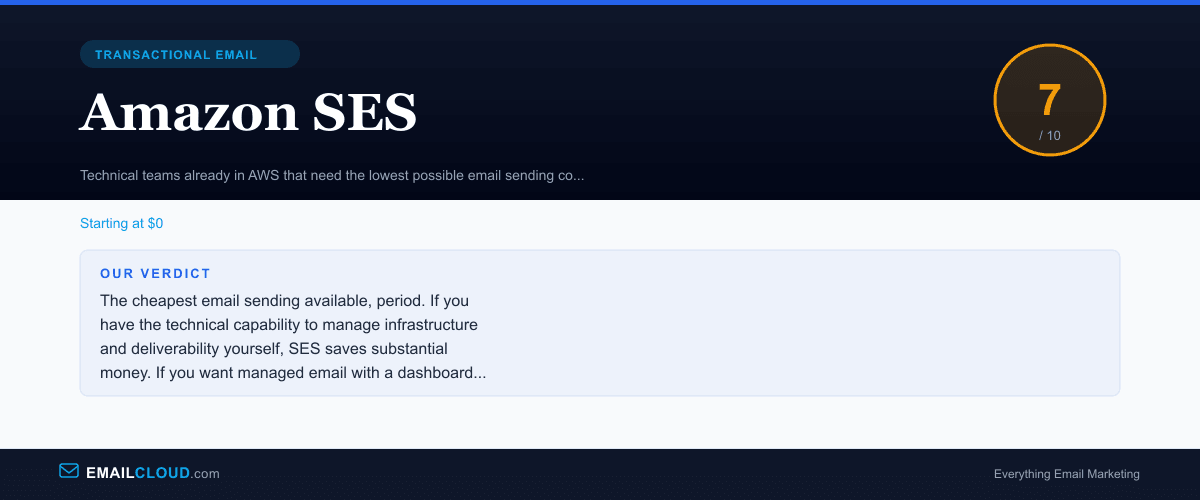 TRANSACTIONAL EMAIL

Amazon SES

7
/ 10

Technical teams already in AWS that need the lowest possible email sending co...

Starting at $0

OUR VERDICT

The cheapest email sending available, period. If you have the technical capability to manage infrastructure and deliverability yourself, SES saves substantial money. If you want managed email with a dashboard...

EMAILCLOUD.com

Everything Email Marketing