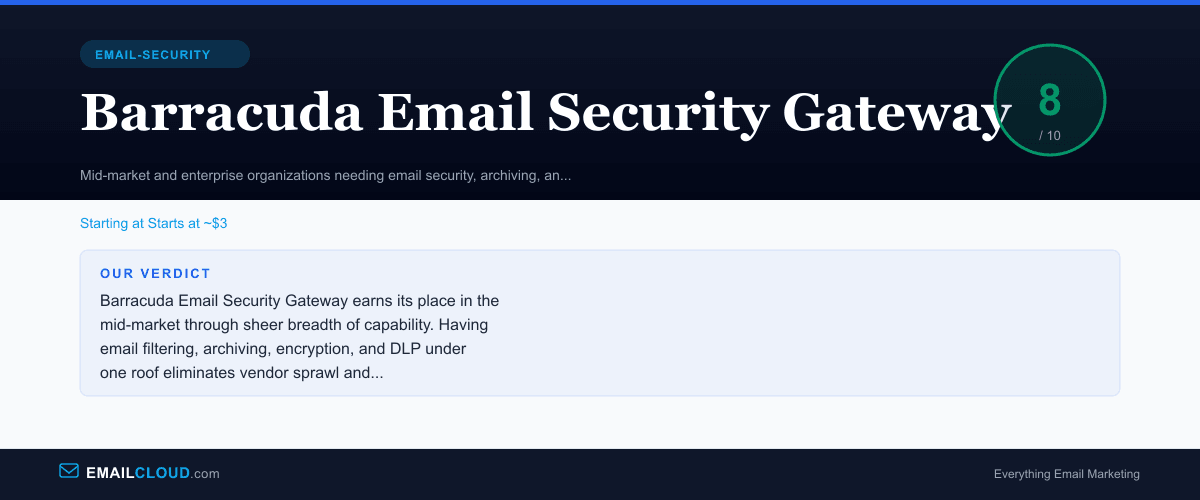 EMAIL-SECURITY

Barracuda Email Security Gateway

8
/ 10

Mid-market and enterprise organizations needing email security, archiving, an...

Starting at Starts at ~$3

OUR VERDICT

Barracuda Email Security Gateway earns its place in the mid-market through sheer breadth of capability. Having email filtering, archiving, encryption, and DLP under one roof eliminates vendor sprawl and...

EMAILCLOUD.com

Everything Email Marketing