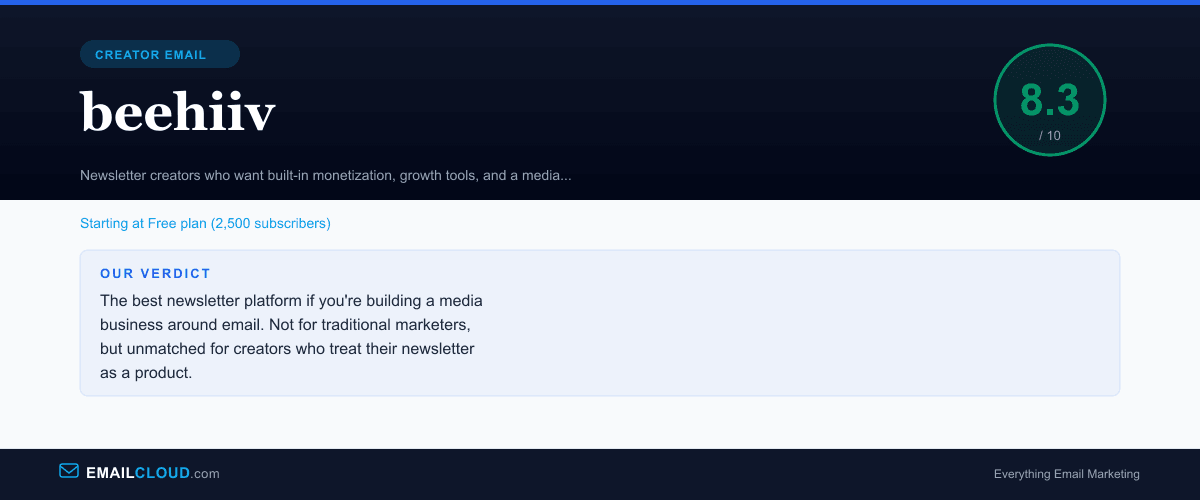 CREATOR EMAIL

beehiiv

8.3
/ 10

Newsletter creators who want built-in monetization, growth tools, and a media...

Starting at Free plan (2,500 subscribers)

OUR VERDICT

The best newsletter platform if you're building a media business around email. Not for traditional marketers, but unmatched for creators who treat their newsletter as a product.

EMAILCLOUD.com

Everything Email Marketing