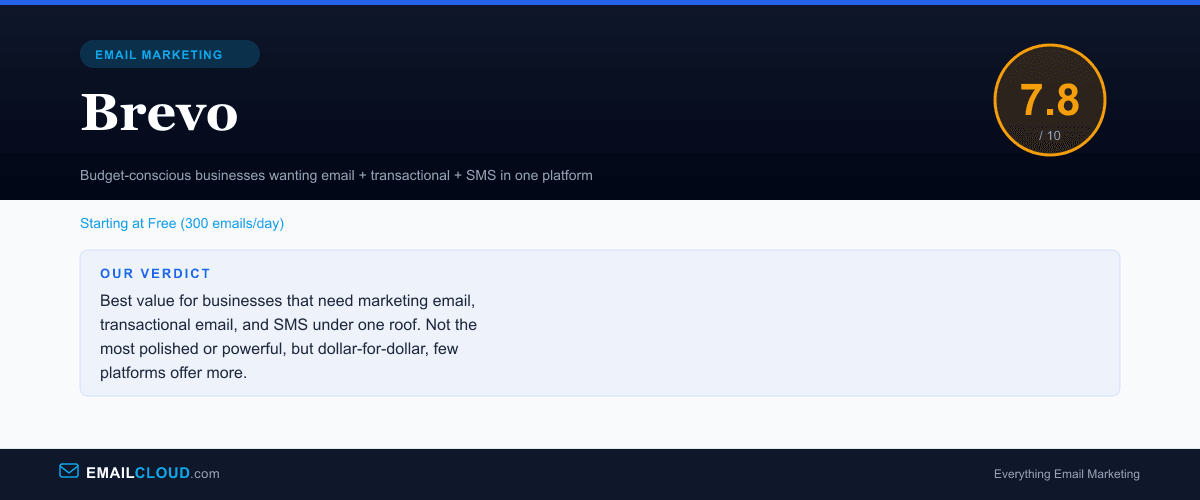 EMAIL MARKETING

Brevo

7.8
/ 10

Budget-conscious businesses wanting email + transactional + SMS in one platform

Starting at Free (300 emails/day)

OUR VERDICT

Best value for businesses that need marketing email, transactional email, and SMS under one roof. Not the most polished or powerful, but dollar-for-dollar, few platforms offer more.

EMAILCLOUD.com

Everything Email Marketing