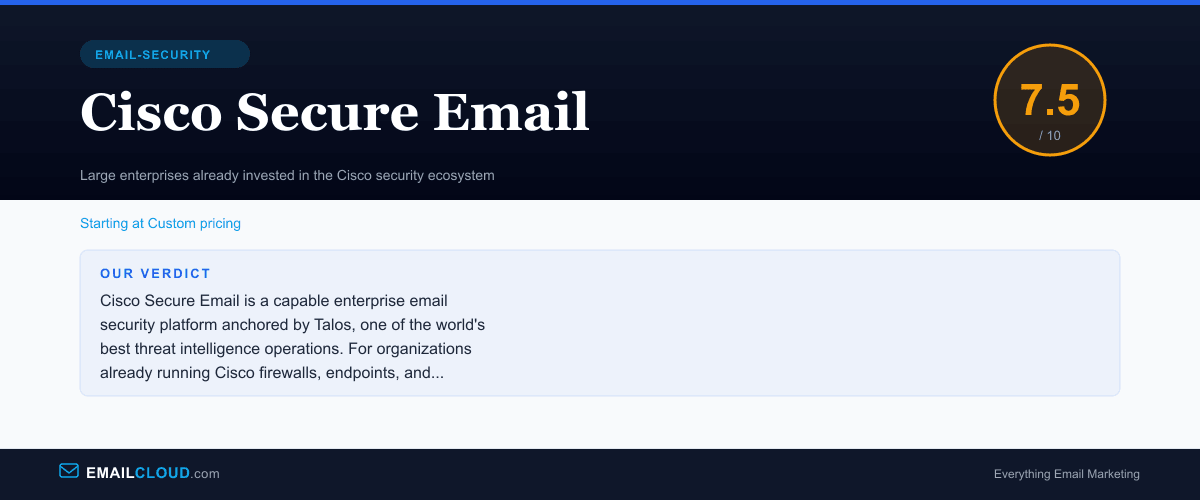 EMAIL-SECURITY

Cisco Secure Email

7.5
/ 10

Large enterprises already invested in the Cisco security ecosystem

Starting at Custom pricing

OUR VERDICT

Cisco Secure Email is a capable enterprise email security platform anchored by Talos, one of the world's best threat intelligence operations. For organizations already running Cisco firewalls, endpoints, and...

EMAILCLOUD.com

Everything Email Marketing