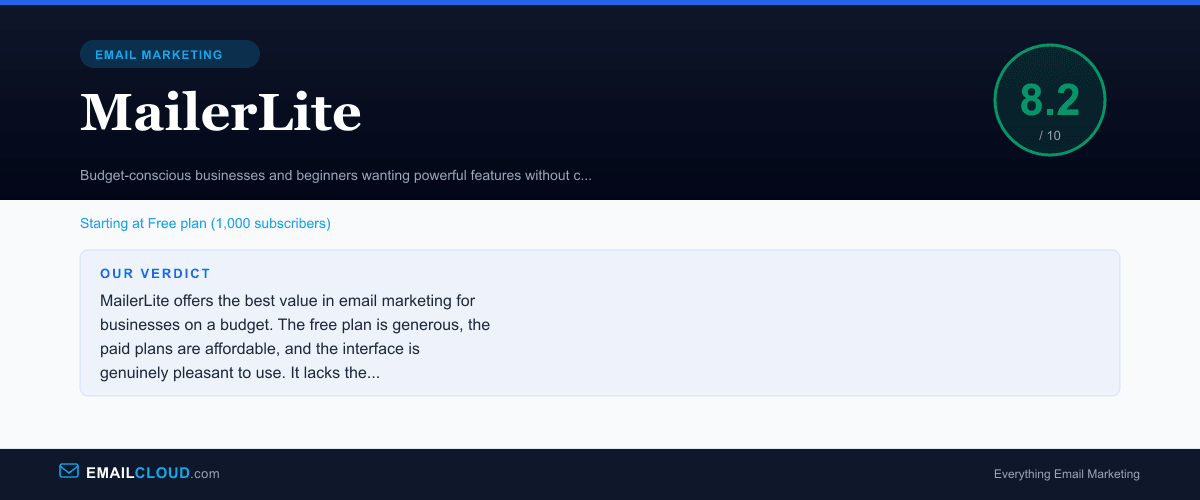 EMAIL MARKETING

MailerLite

8.2
/ 10

Budget-conscious businesses and beginners wanting powerful features without c...

Starting at Free plan (1,000 subscribers)

OUR VERDICT

MailerLite offers the best value in email marketing for businesses on a budget. The free plan is generous, the paid plans are affordable, and the interface is genuinely pleasant to use. It lacks the...

EMAILCLOUD.com

Everything Email Marketing