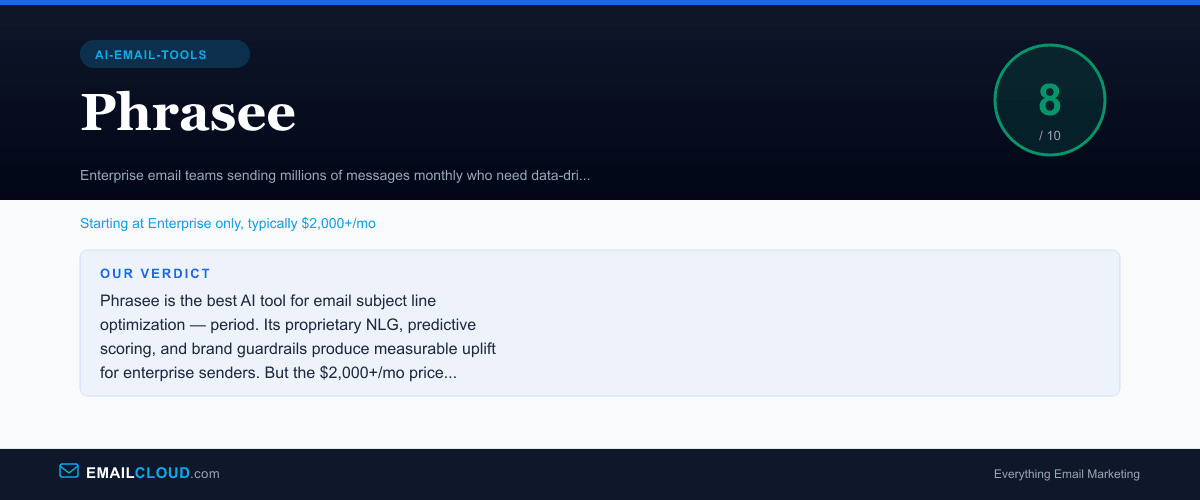 AI-EMAIL-TOOLS

Phrasee

8
/ 10

Enterprise email teams sending millions of messages monthly who need data-dri...

Starting at Enterprise only, typically $2,000+/mo

OUR VERDICT

Phrasee is the best AI tool for email subject line optimization — period. Its proprietary NLG, predictive scoring, and brand guardrails produce measurable uplift for enterprise senders. But the $2,000+/mo price...

EMAILCLOUD.com

Everything Email Marketing