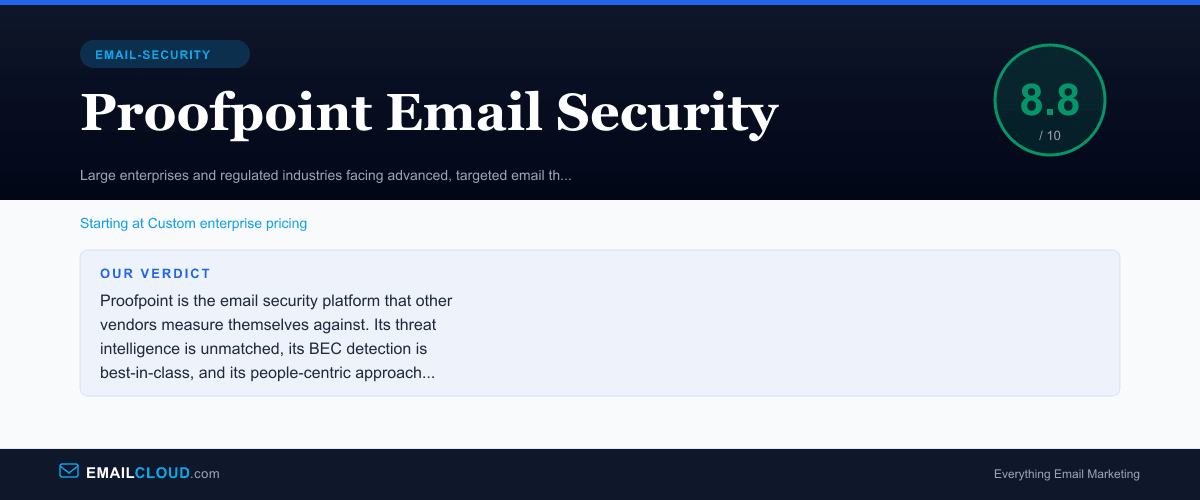 EMAIL-SECURITY

Proofpoint Email Security

8.8
/ 10

Large enterprises and regulated industries facing advanced, targeted email th...

Starting at Custom enterprise pricing

OUR VERDICT

Proofpoint is the email security platform that other vendors measure themselves against. Its threat intelligence is unmatched, its BEC detection is best-in-class, and its people-centric approach...

EMAILCLOUD.com

Everything Email Marketing