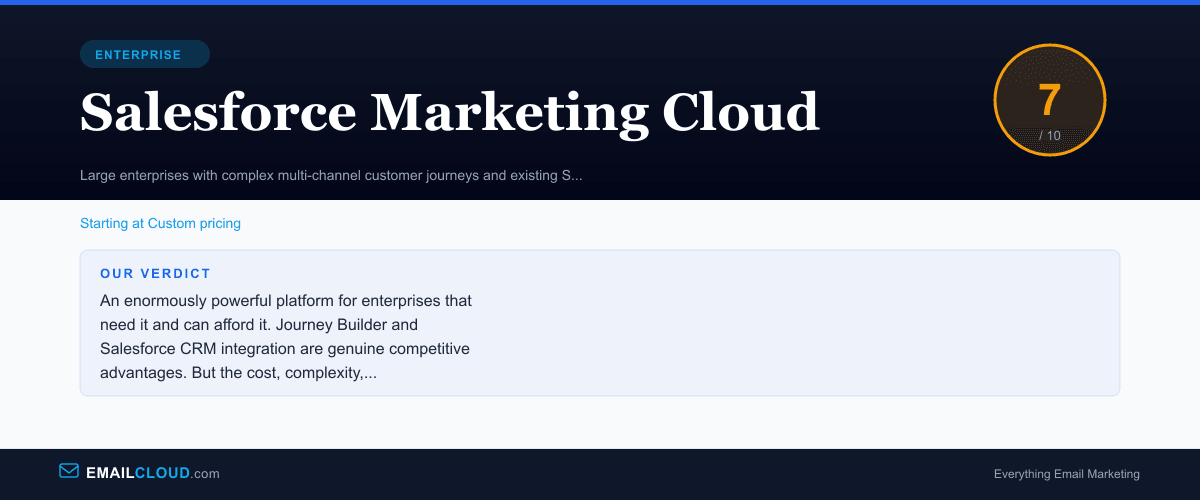 ENTERPRISE

Salesforce Marketing Cloud

7
/ 10

Large enterprises with complex multi-channel customer journeys and existing S...

Starting at Custom pricing

OUR VERDICT

An enormously powerful platform for enterprises that need it and can afford it. Journey Builder and Salesforce CRM integration are genuine competitive advantages. But the cost, complexity,...

EMAILCLOUD.com

Everything Email Marketing