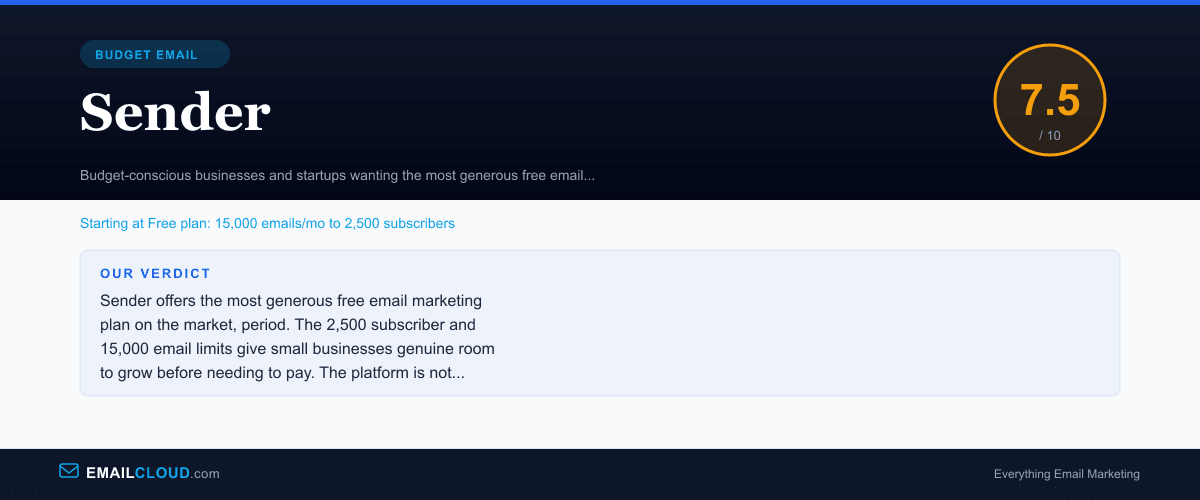 BUDGET EMAIL

Sender

7.5
/ 10

Budget-conscious businesses and startups wanting the most generous free email...

Starting at Free plan: 15,000 emails/mo to 2,500 subscribers

OUR VERDICT

Sender offers the most generous free email marketing plan on the market, period. The 2,500 subscriber and 15,000 email limits give small businesses genuine room to grow before needing to pay. The platform is not...

EMAILCLOUD.com

Everything Email Marketing