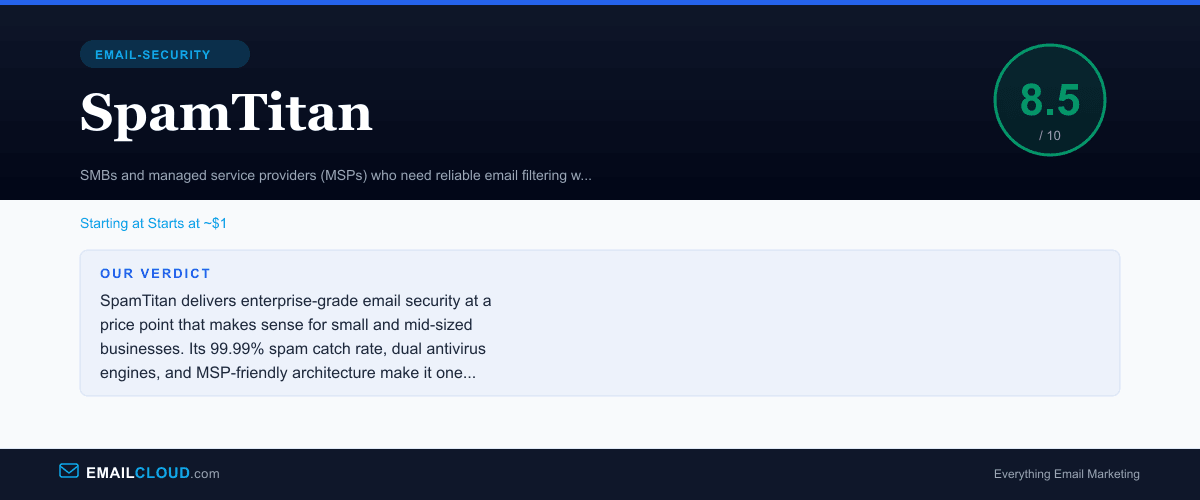 EMAIL-SECURITY

SpamTitan

8.5
/ 10

SMBs and managed service providers (MSPs) who need reliable email filtering w...

Starting at Starts at ~$1

OUR VERDICT

SpamTitan delivers enterprise-grade email security at a price point that makes sense for small and mid-sized businesses. Its 99.99% spam catch rate, dual antivirus engines, and MSP-friendly architecture make it one...

EMAILCLOUD.com

Everything Email Marketing