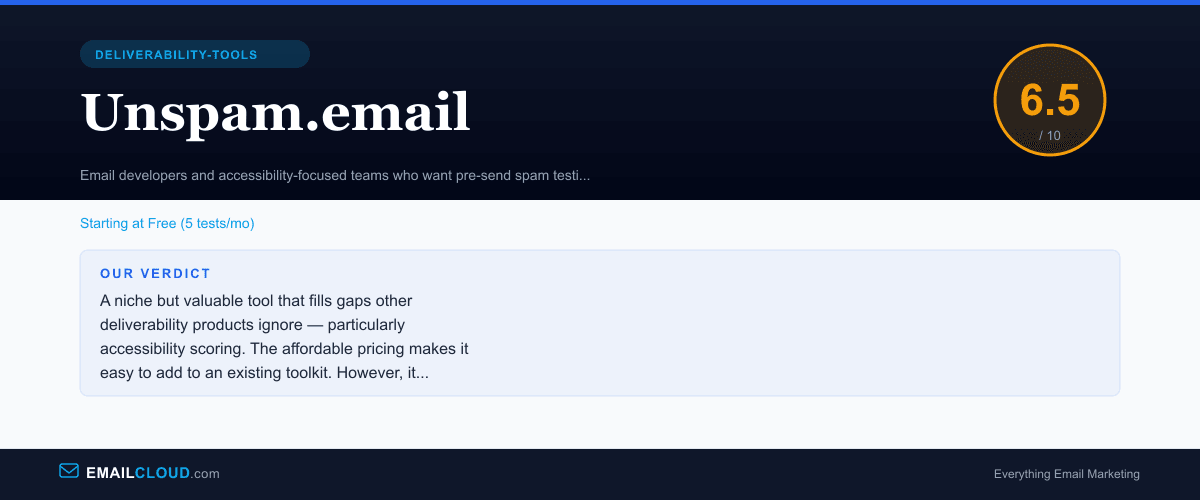 DELIVERABILITY-TOOLS

Unspam.email

6.5
/ 10

Email developers and accessibility-focused teams who want pre-send spam testi...

Starting at Free (5 tests/mo)

OUR VERDICT

A niche but valuable tool that fills gaps other deliverability products ignore — particularly accessibility scoring. The affordable pricing makes it easy to add to an existing toolkit. However, it...

EMAILCLOUD.com

Everything Email Marketing