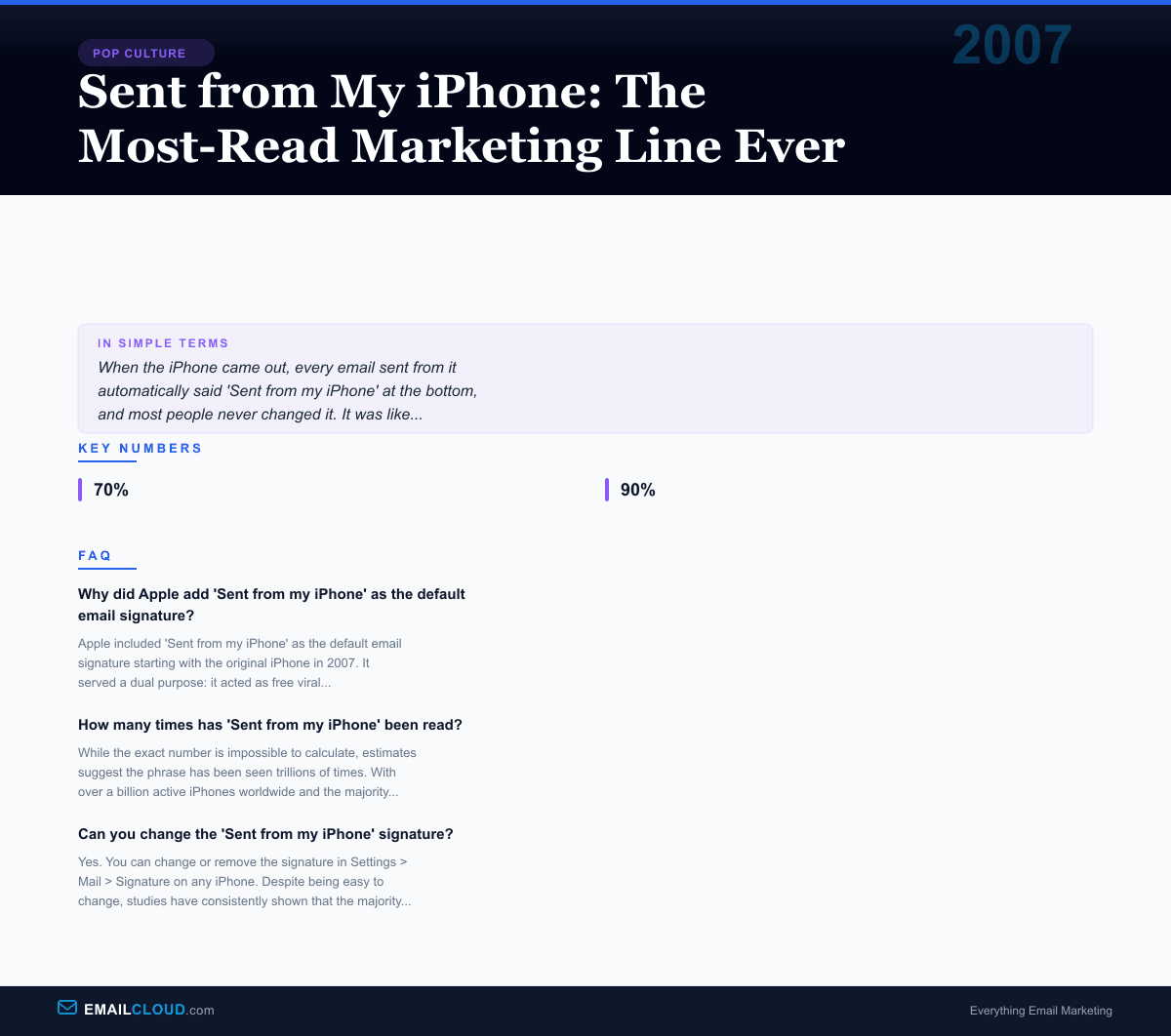 POP CULTURE

2007

Sent from My iPhone: The Most-Read Marketing Line Ever

IN SIMPLE TERMS

When the iPhone came out, every email sent from it automatically said 'Sent from my iPhone' at the bottom, and most people never changed it. It was like...

KEY NUMBERS

70%

90%

FAQ

Why did Apple add 'Sent from my iPhone' as the default email signature?

Apple included 'Sent from my iPhone' as the default email signature starting with the original iPhone in 2007. It served a dual purpose: it acted as free viral...

How many times has 'Sent from my iPhone' been read?

While the exact number is impossible to calculate, estimates suggest the phrase has been seen trillions of times. With over a billion active iPhones worldwide and the majority...

Can you change the 'Sent from my iPhone' signature?

Yes. You can change or remove the signature in Settings > Mail > Signature on any iPhone. Despite being easy to change, studies have consistently shown that the majority...

EMAILCLOUD.com

Everything Email Marketing