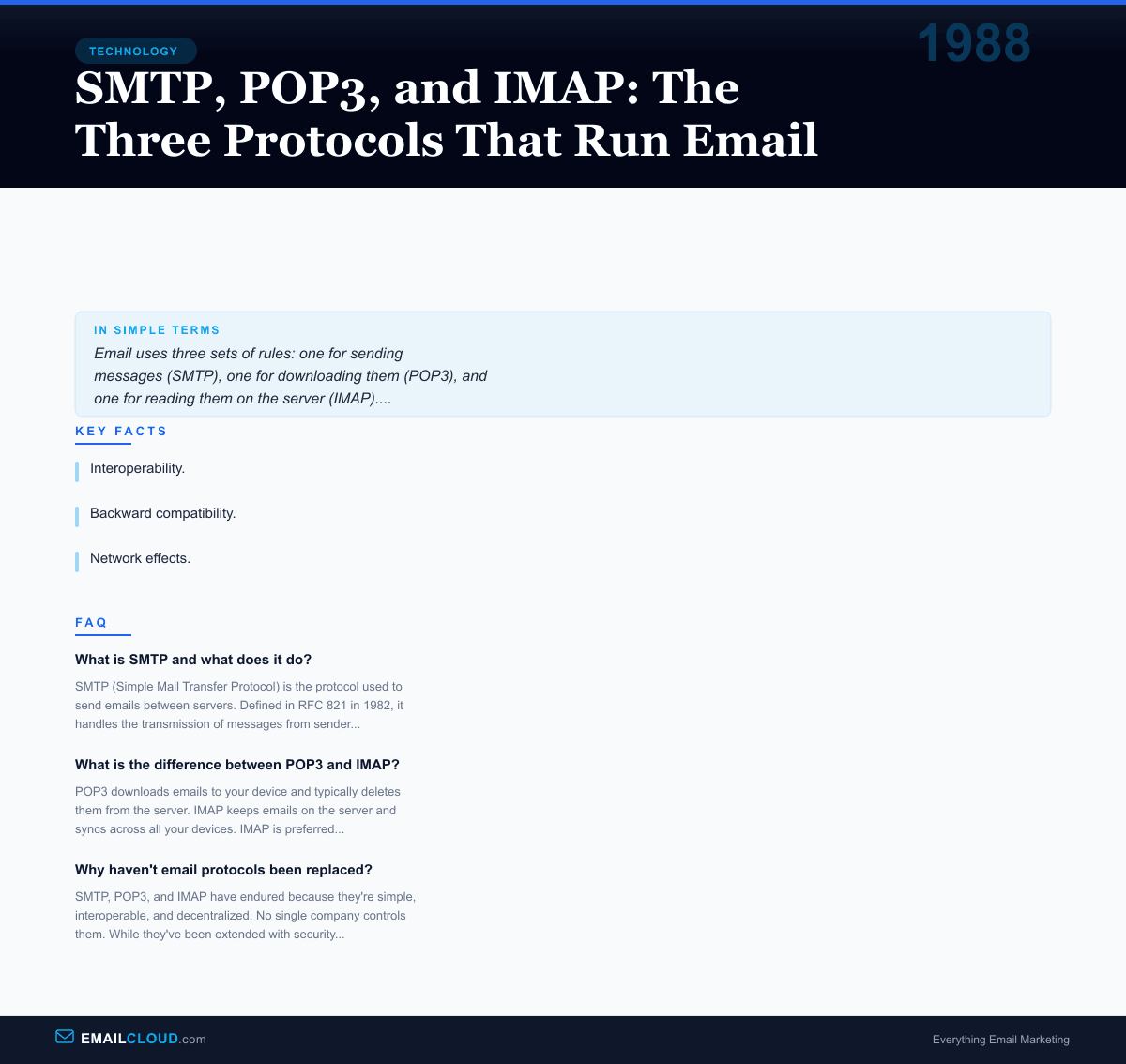 TECHNOLOGY

1988

SMTP, POP3, and IMAP: The Three Protocols That Run Email

IN SIMPLE TERMS

Email uses three sets of rules: one for sending messages (SMTP), one for downloading them (POP3), and one for reading them on the server (IMAP)....

KEY FACTS

Interoperability.

Backward compatibility.

Network effects.

FAQ

What is SMTP and what does it do?

SMTP (Simple Mail Transfer Protocol) is the protocol used to send emails between servers. Defined in RFC 821 in 1982, it handles the transmission of messages from sender...

What is the difference between POP3 and IMAP?

POP3 downloads emails to your device and typically deletes them from the server. IMAP keeps emails on the server and syncs across all your devices. IMAP is preferred...

Why haven't email protocols been replaced?

SMTP, POP3, and IMAP have endured because they're simple, interoperable, and decentralized. No single company controls them. While they've been extended with security...

EMAILCLOUD.com

Everything Email Marketing