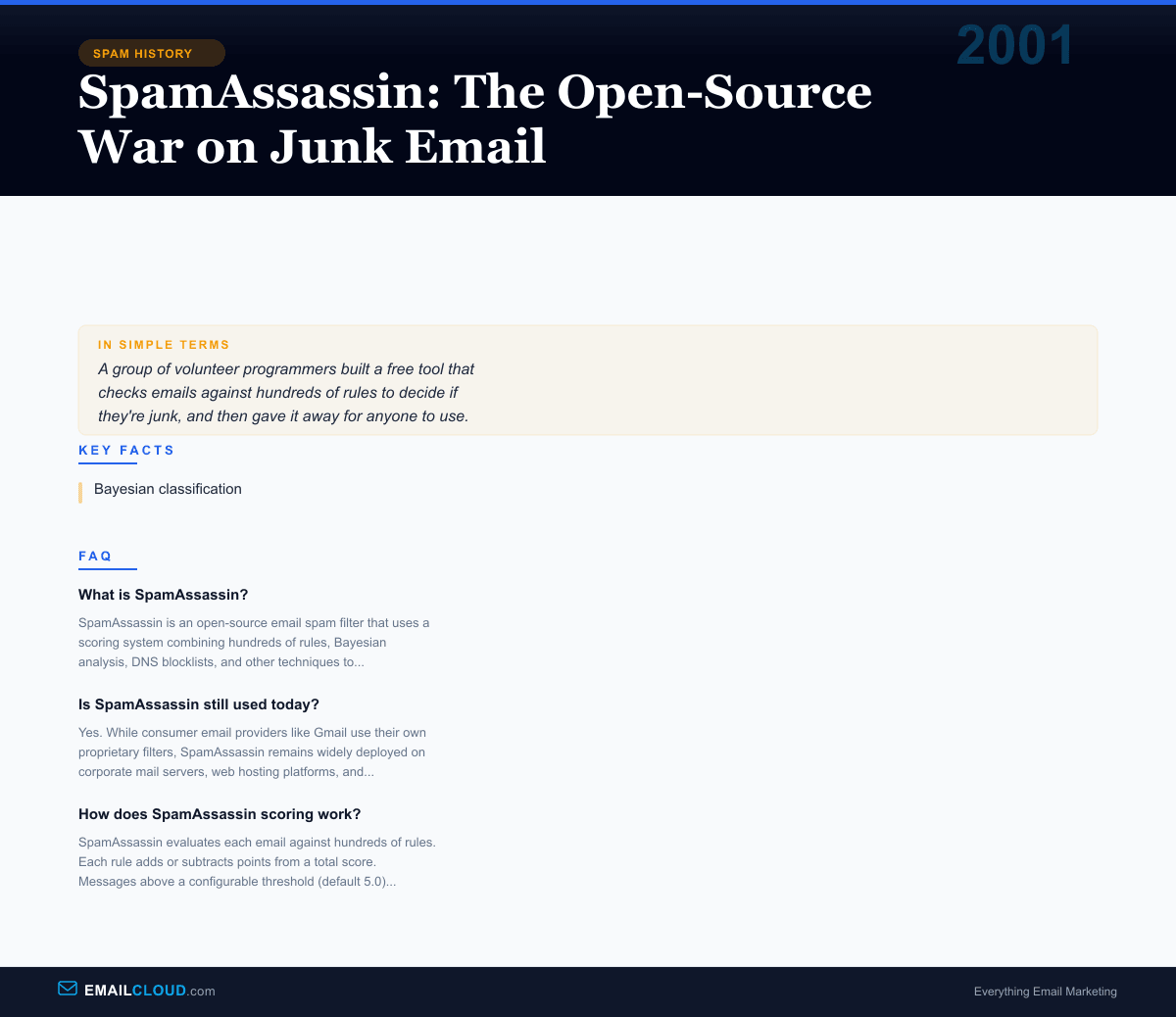 SPAM HISTORY

2001

SpamAssassin: The Open-Source War on Junk Email

IN SIMPLE TERMS

A group of volunteer programmers built a free tool that checks emails against hundreds of rules to decide if they're junk, and then gave it away for anyone to use.

KEY FACTS

Bayesian classification

FAQ

What is SpamAssassin?

SpamAssassin is an open-source email spam filter that uses a scoring system combining hundreds of rules, Bayesian analysis, DNS blocklists, and other techniques to...

Is SpamAssassin still used today?

Yes. While consumer email providers like Gmail use their own proprietary filters, SpamAssassin remains widely deployed on corporate mail servers, web hosting platforms, and...

How does SpamAssassin scoring work?

SpamAssassin evaluates each email against hundreds of rules. Each rule adds or subtracts points from a total score. Messages above a configurable threshold (default 5.0)...

EMAILCLOUD.com

Everything Email Marketing