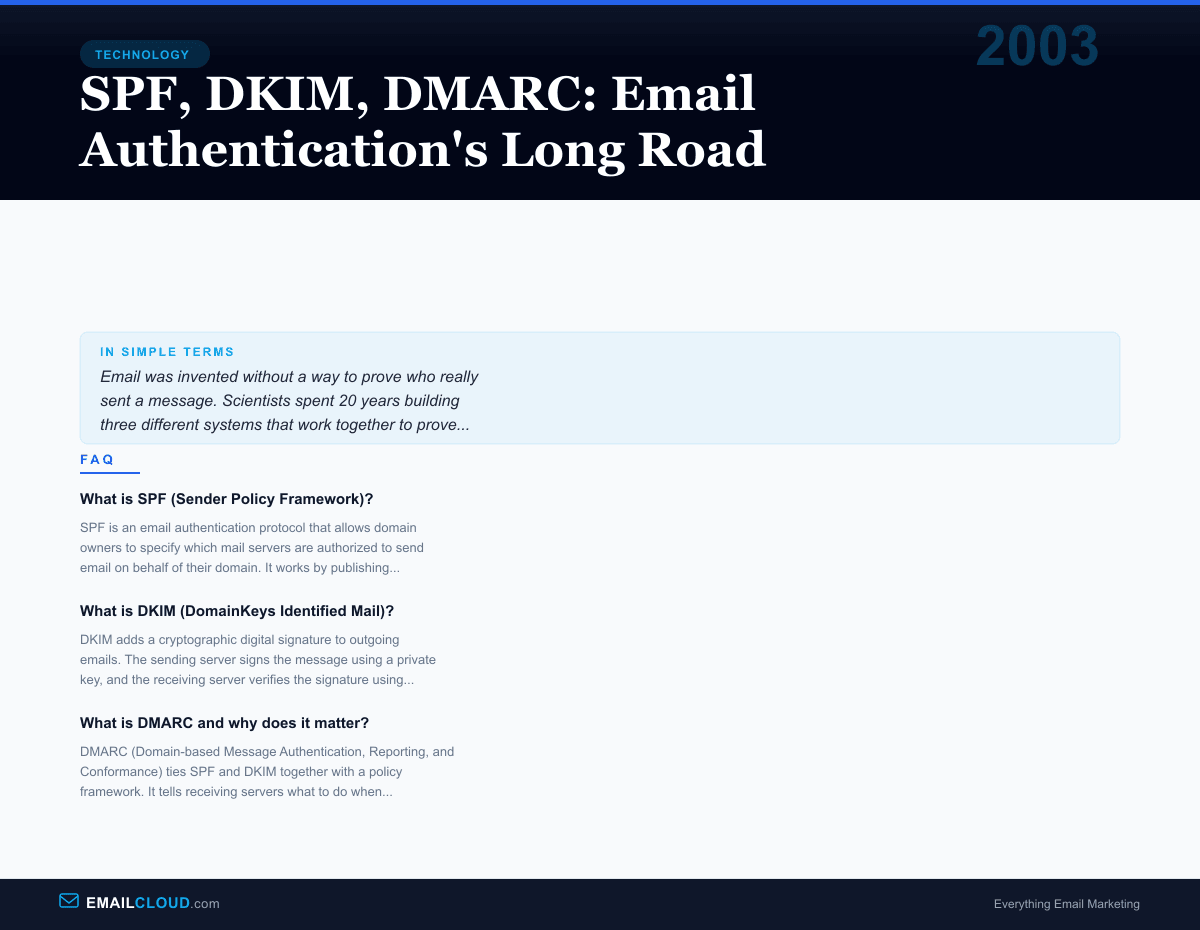 TECHNOLOGY

2003

SPF, DKIM, DMARC: Email Authentication's Long Road

IN SIMPLE TERMS

Email was invented without a way to prove who really sent a message. Scientists spent 20 years building three different systems that work together to prove...

FAQ

What is SPF (Sender Policy Framework)?

SPF is an email authentication protocol that allows domain owners to specify which mail servers are authorized to send email on behalf of their domain. It works by publishing...

What is DKIM (DomainKeys Identified Mail)?

DKIM adds a cryptographic digital signature to outgoing emails. The sending server signs the message using a private key, and the receiving server verifies the signature using...

What is DMARC and why does it matter?

DMARC (Domain-based Message Authentication, Reporting, and Conformance) ties SPF and DKIM together with a policy framework. It tells receiving servers what to do when...

EMAILCLOUD.com

Everything Email Marketing