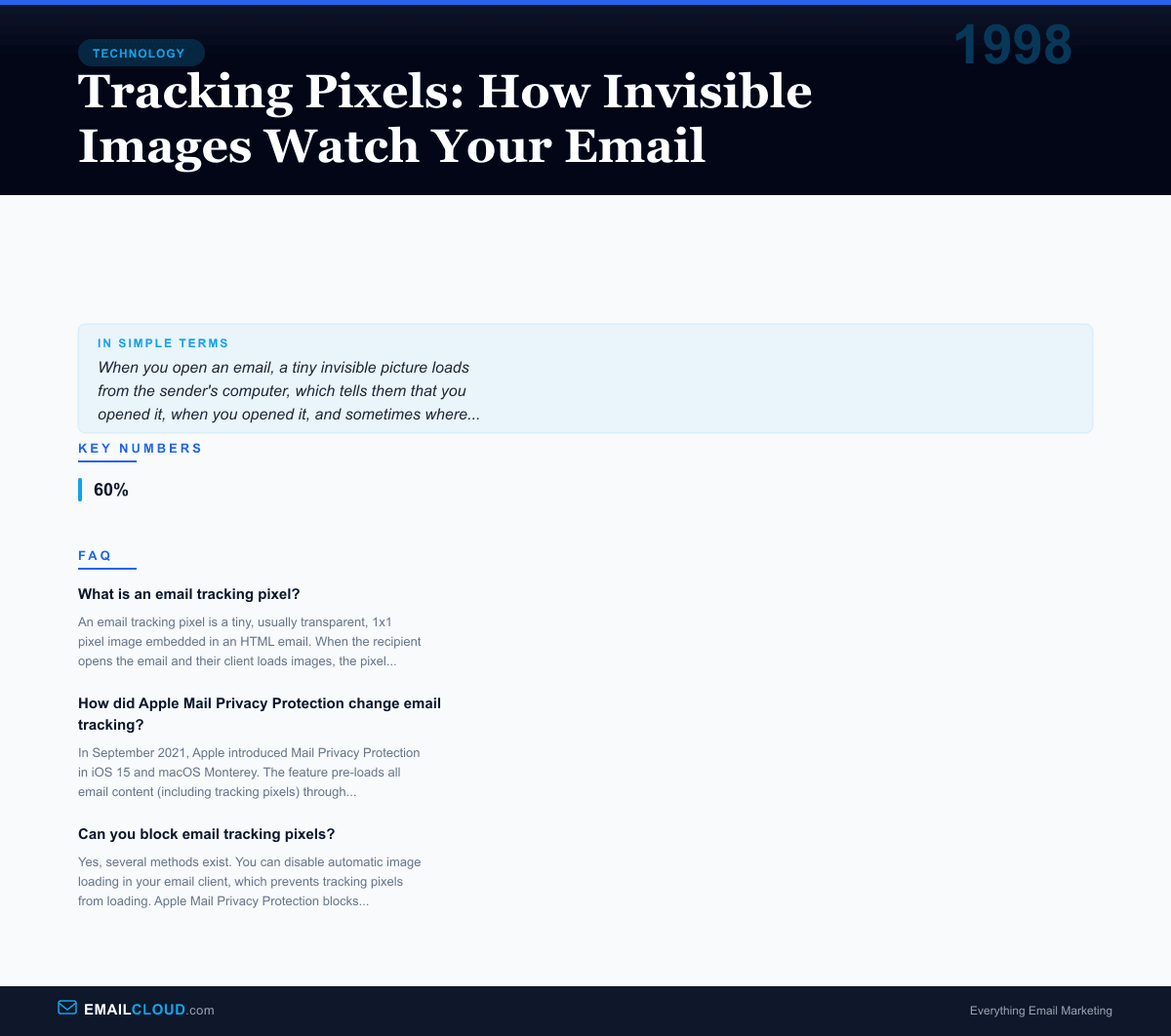 TECHNOLOGY

1998

Tracking Pixels: How Invisible Images Watch Your Email

IN SIMPLE TERMS

When you open an email, a tiny invisible picture loads from the sender's computer, which tells them that you opened it, when you opened it, and sometimes where...

KEY NUMBERS

60%

FAQ

What is an email tracking pixel?

An email tracking pixel is a tiny, usually transparent, 1x1 pixel image embedded in an HTML email. When the recipient opens the email and their client loads images, the pixel...

How did Apple Mail Privacy Protection change email tracking?

In September 2021, Apple introduced Mail Privacy Protection in iOS 15 and macOS Monterey. The feature pre-loads all email content (including tracking pixels) through...

Can you block email tracking pixels?

Yes, several methods exist. You can disable automatic image loading in your email client, which prevents tracking pixels from loading. Apple Mail Privacy Protection blocks...

EMAILCLOUD.com

Everything Email Marketing